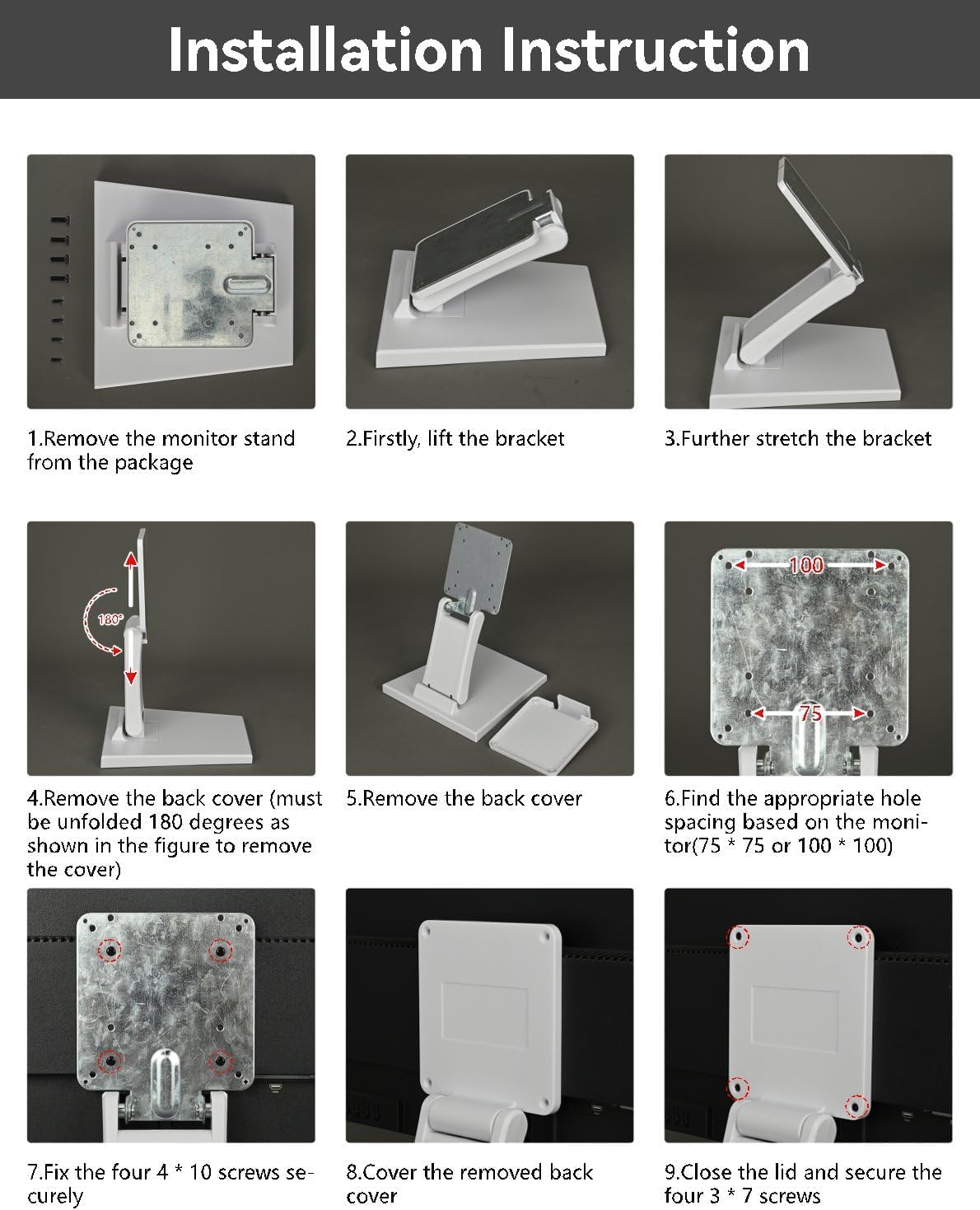 Installation Instruction

1.Remove the monitor stand from the package

2.Firstly, lift the bracket

3.Further stretch the bracket

180°

4.Remove the back cover (must be unfolded 180 degrees as shown in the figure to remove the cover)

5.Remove the back cover

100

75

6.Find the appropriate hole spacing based on the monitor(75 * 75 or 100 * 100)

7.Fix the four 4 * 10 screws securely

8.Cover the removed back cover

9.Close the lid and secure the four 3 * 7 screws