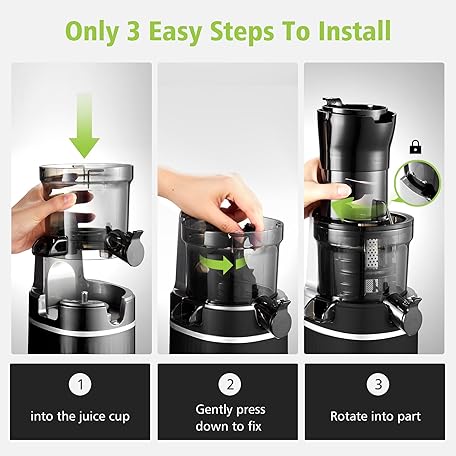 Only 3 Easy Steps To Install

1
into the juice cup

2
Gently press down to fix

3
Rotate into part