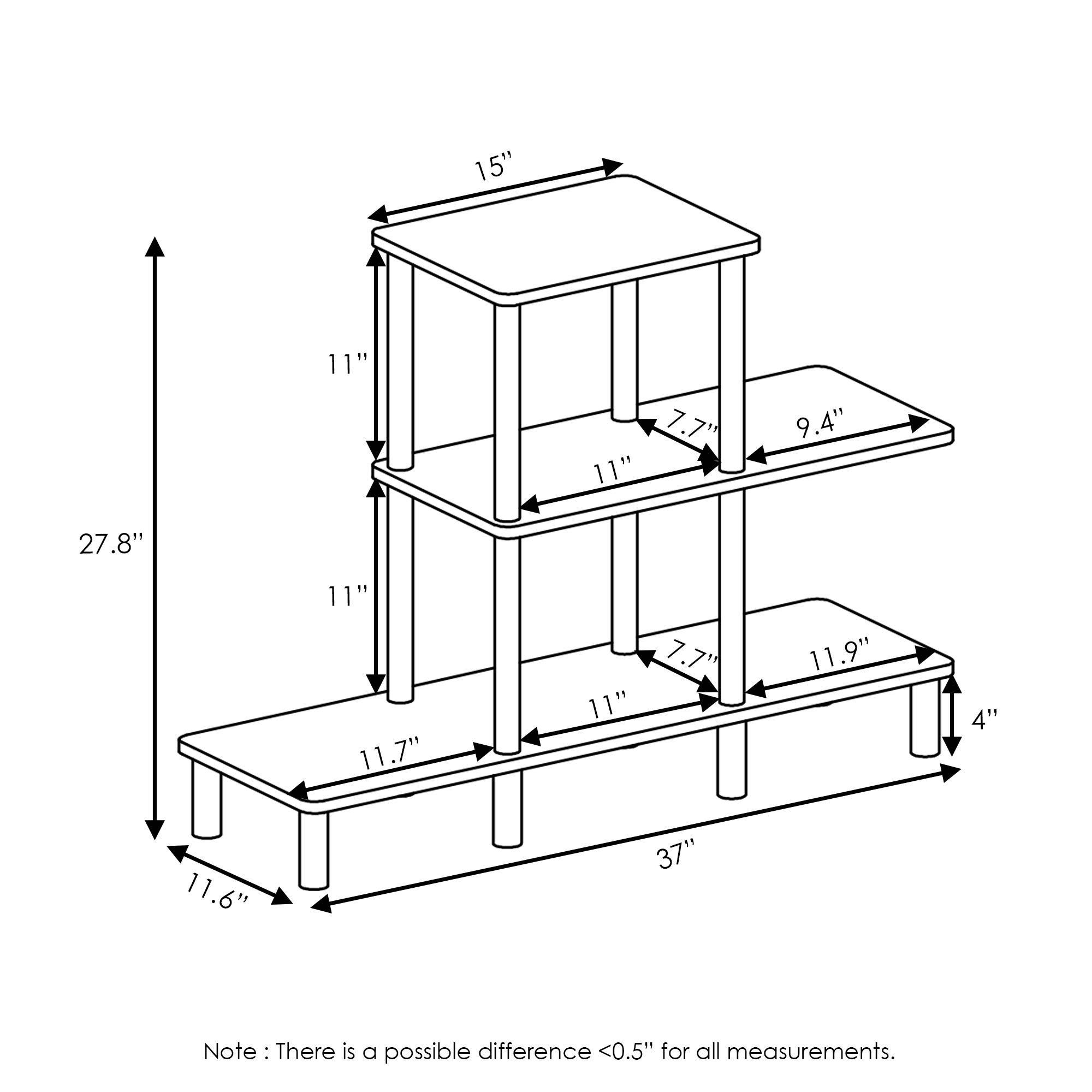 15''

11''

7.7''

9.4''

11''

27.8''

11''

7.7''

11.9''

11''

4''

11.7''

37''

11.6''

Note : There is a possible difference <0.5'' for all measurements.