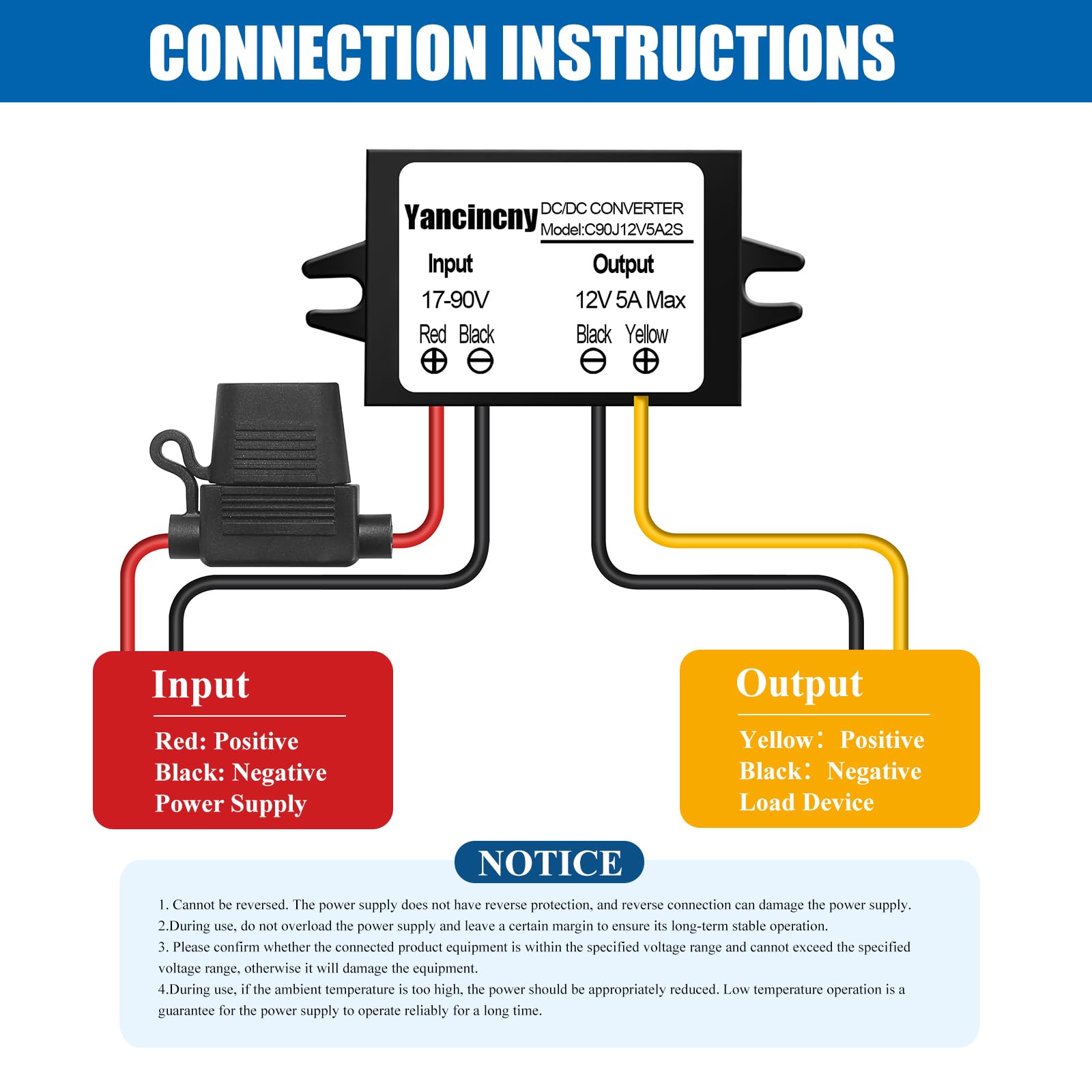 CONNECTION INSTRUCTIONS

Yancincny DC/DC CONVERTER
Model:C90J12V5A2S

Input
17-90V
Red Black
⊕ ⊖

Output
12V 5A Max
Black Yellow
⊖ ⊕

Input
Red: Positive
Black: Negative
Power Supply

Output
Yellow: Positive
Black: Negative
Load Device

NOTICE

1. Cannot be reversed. The power supply does not have reverse protection, and reverse connection can damage the power supply.
2.During use, do not overload the power supply and leave a certain margin to ensure its long-term stable operation.
3. Please confirm whether the connected product equipment is within the specified voltage range and cannot exceed the specified voltage range, otherwise it will damage the equipment.
4.During use, if the ambient temperature is too high, the power should be appropriately reduced. Low temperature operation is a guarantee for the power supply to operate reliably for a long time.