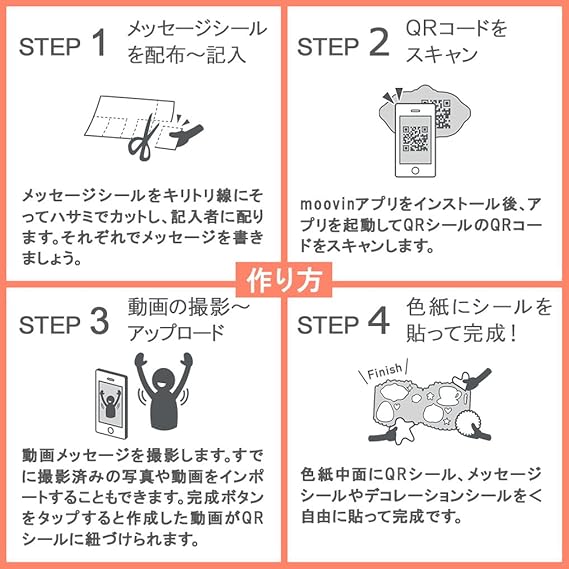 STEP 1 メッセージシールを配布〜記入

メッセージシールをキリトリ線にそってハサミでカットし、記入者に配ります。それぞれでメッセージを書きましょう。

STEP 2 QRコードをスキャン

moovinアプリをインストール後、アプリを起動してQRシールのQRコードをスキャンします。

作り方

STEP 3 動画の撮影〜アップロード

動画メッセージを撮影します。すでに撮影済みの写真や動画をインポートすることもできます。完成ボタンをタップすると作成した動画がQRシールに紐づけられます。

STEP 4 色紙にシールを貼って完成！

Finish

色紙中面にQRシール、メッセージシールやデコレーションシールをく自由に貼って完成です。