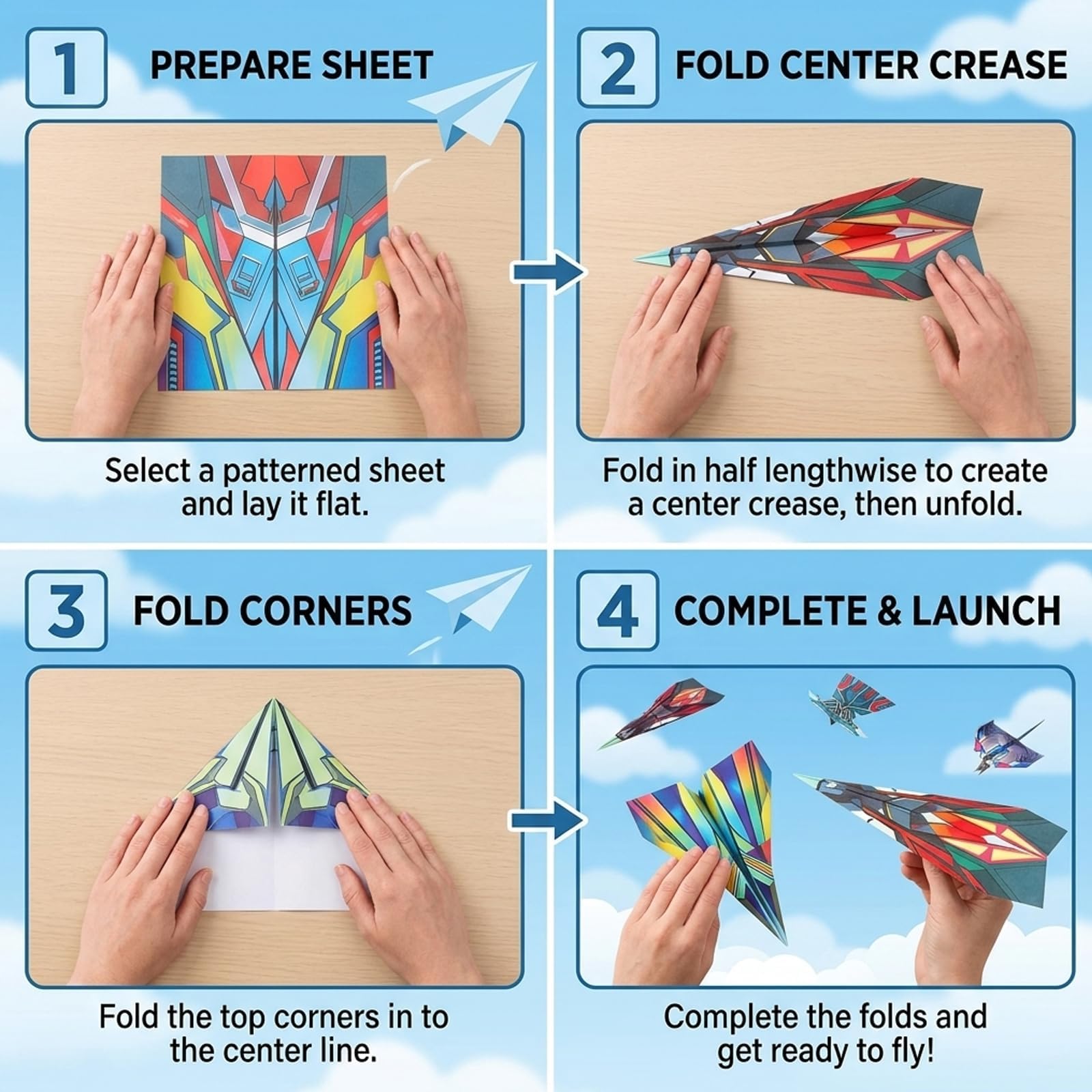 1 PREPARE SHEET

Select a patterned sheet and lay it flat.

2 FOLD CENTER CREASE

Fold in half lengthwise to create a center crease, then unfold.

3 FOLD CORNERS

Fold the top corners in to the center line.

4 COMPLETE & LAUNCH

Complete the folds and get ready to fly!