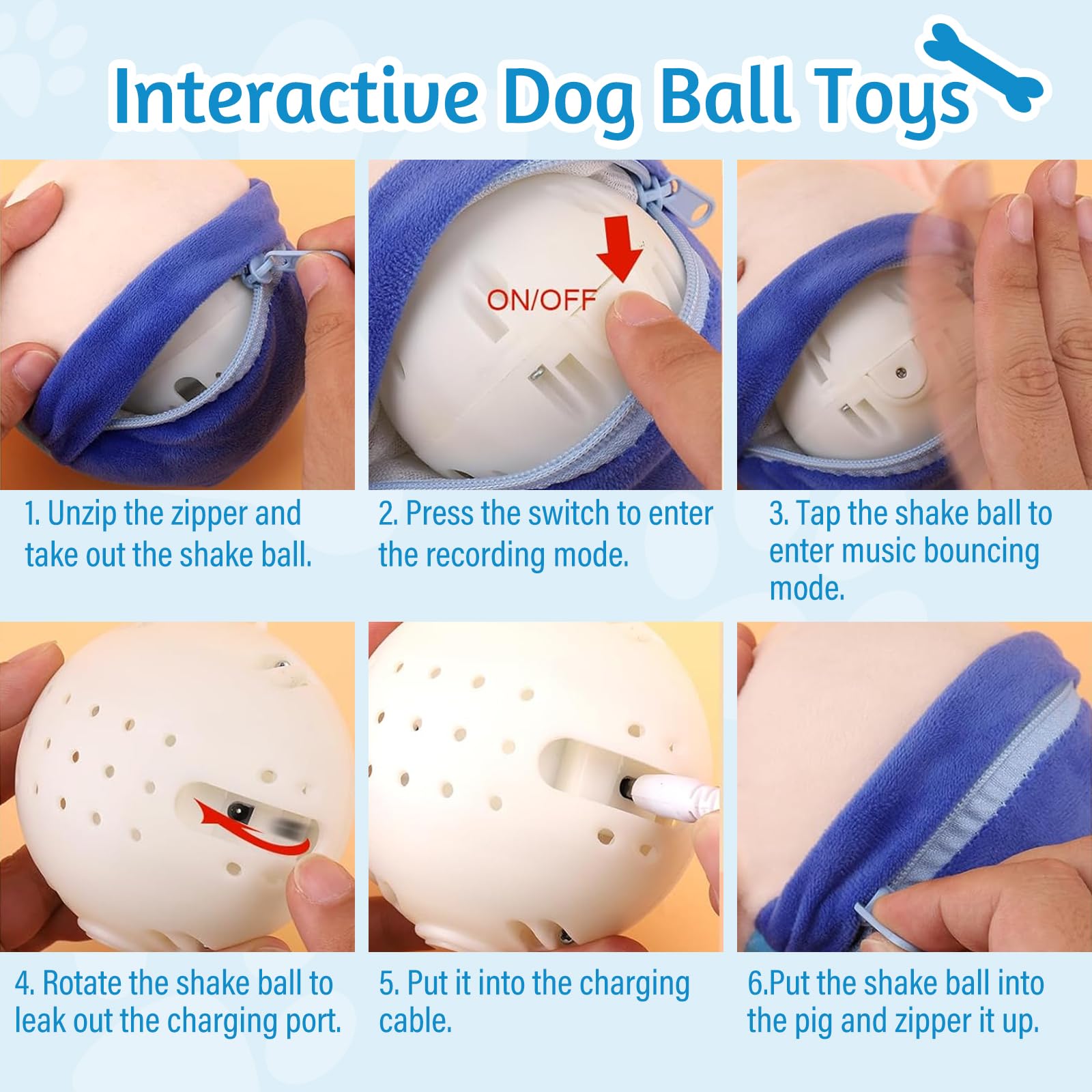 Interactive Dog Ball Toys

ON/OFF

1. Unzip the zipper and take out the shake ball.

2. Press the switch to enter the recording mode.

3. Tap the shake ball to enter music bouncing mode.

4. Rotate the shake ball to leak out the charging port.

5. Put it into the charging cable.

6.Put the shake ball into the pig and zipper it up.