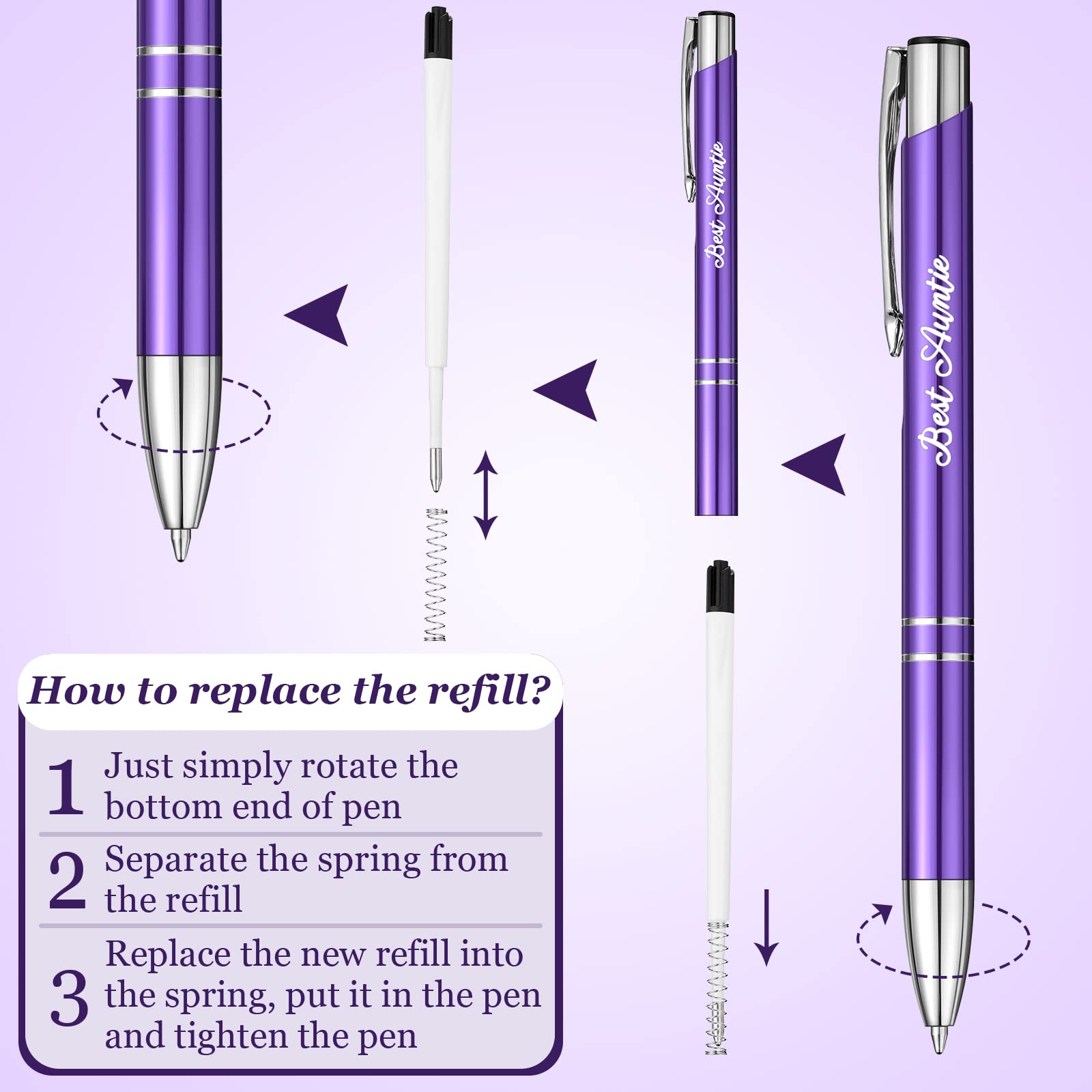 Best Auntie

Best Auntie

How to replace the refill?

1 Just simply rotate the bottom end of pen

2 Separate the spring from the refill

3 Replace the new refill into the spring, put it in the pen and tighten the pen