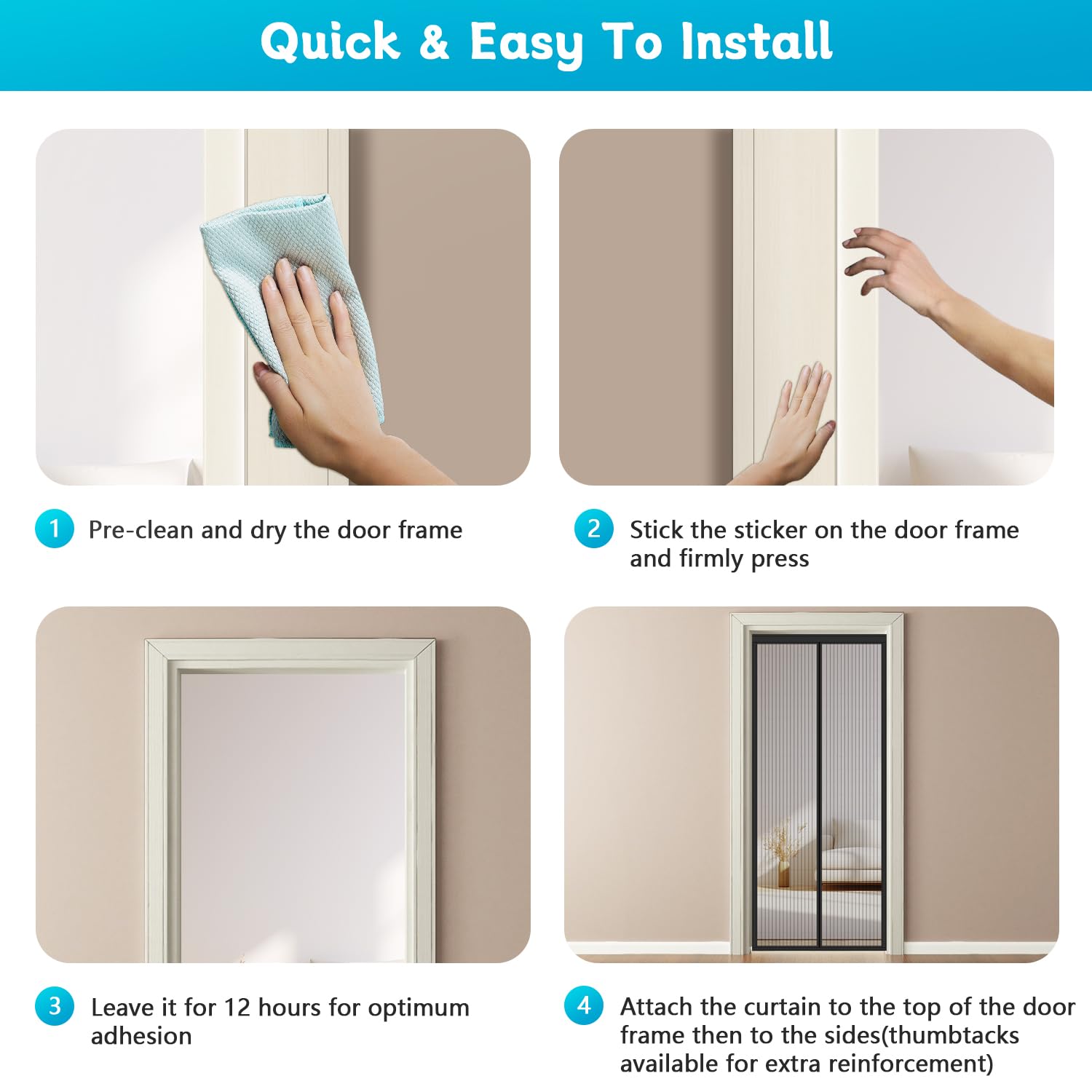 Quick & Easy To Install

1 Pre-clean and dry the door frame

2 Stick the sticker on the door frame and firmly press

3 Leave it for 12 hours for optimum adhesion

4 Attach the curtain to the top of the door frame then to the sides(thumbtacks available for extra reinforcement)