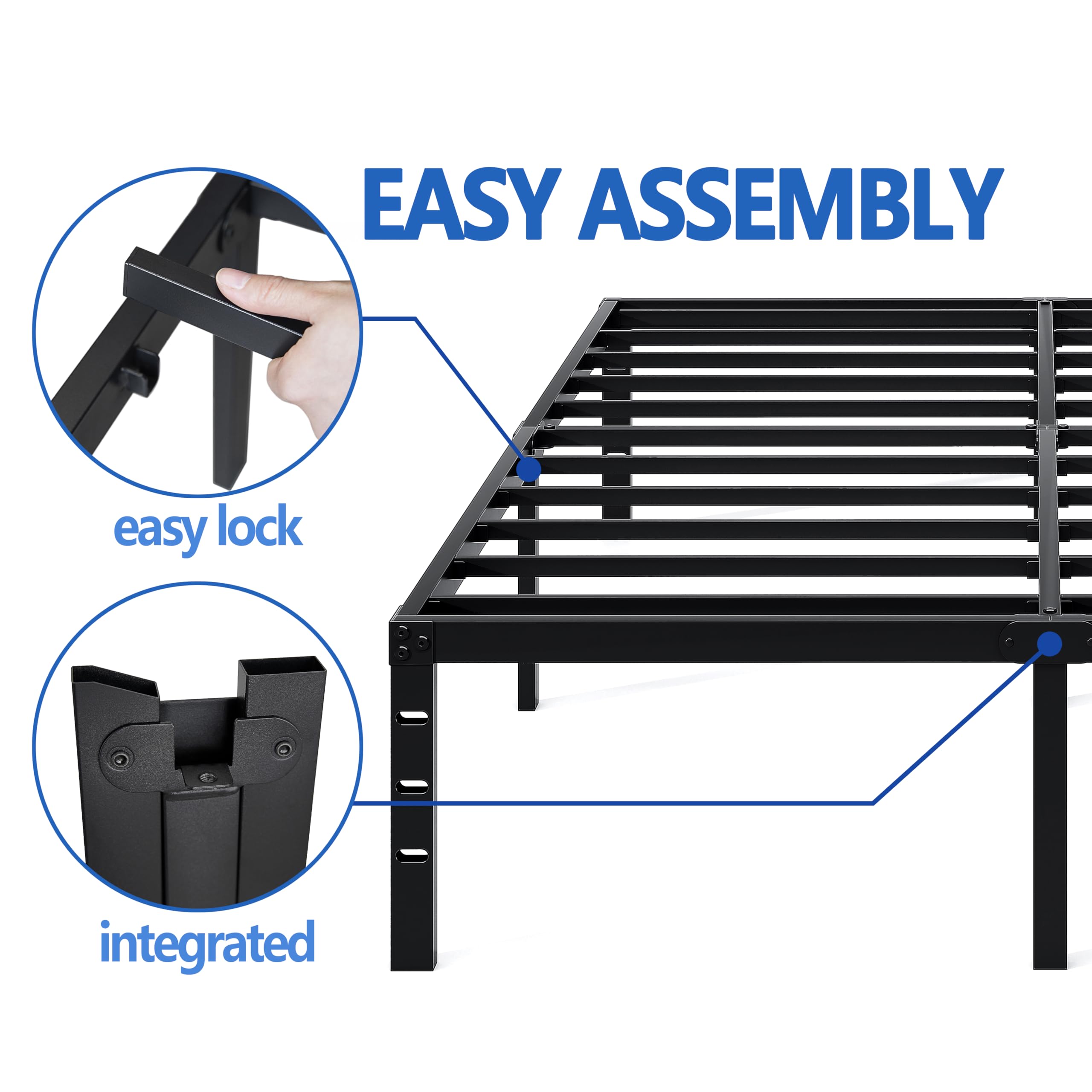 EASY ASSEMBLY

easy lock

integrated