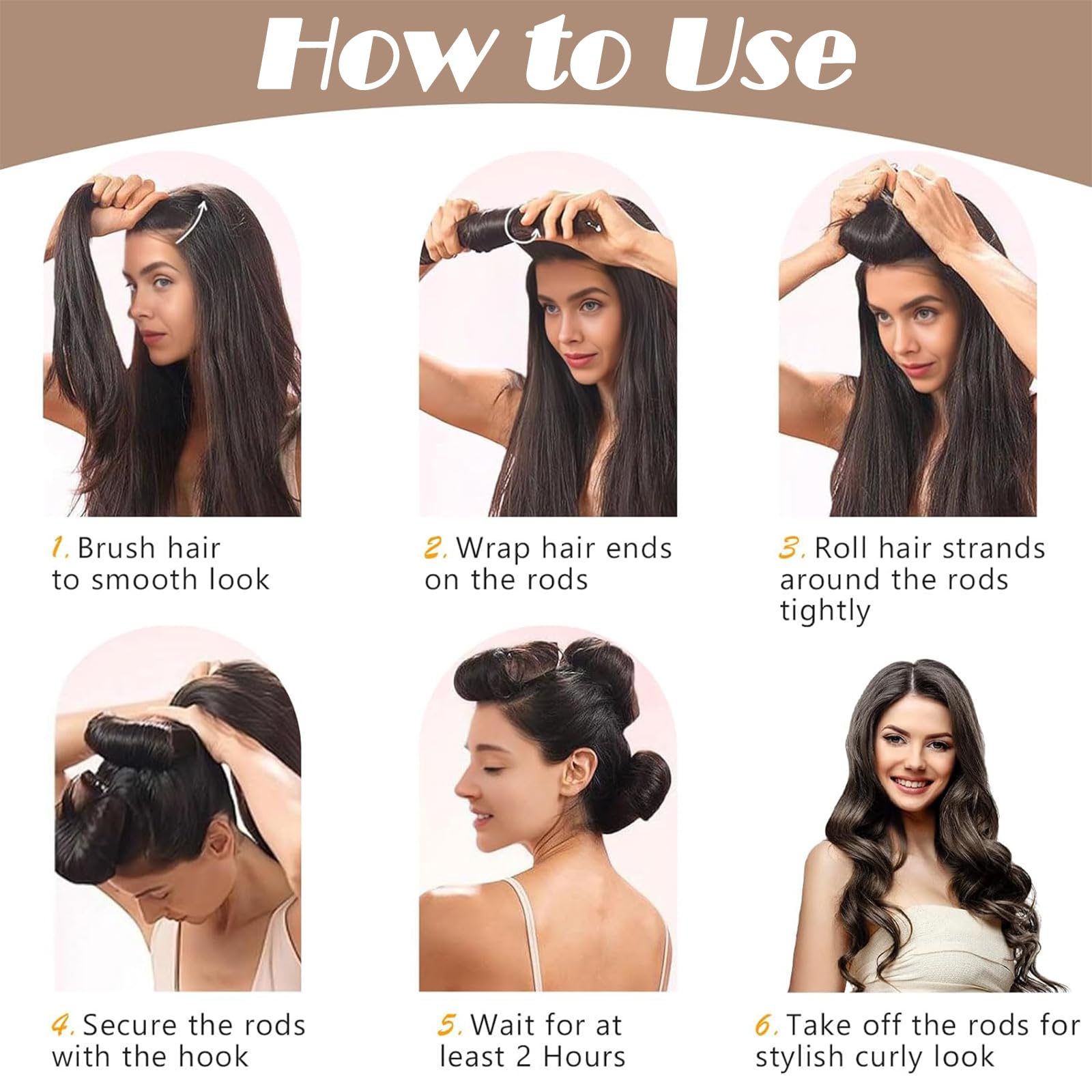 How to Use

1. Brush hair to smooth look

2. Wrap hair ends on the rods

3. Roll hair strands around the rods tightly

4. Secure the rods with the hook

5. Wait for at least 2 Hours

6. Take off the rods for stylish curly look