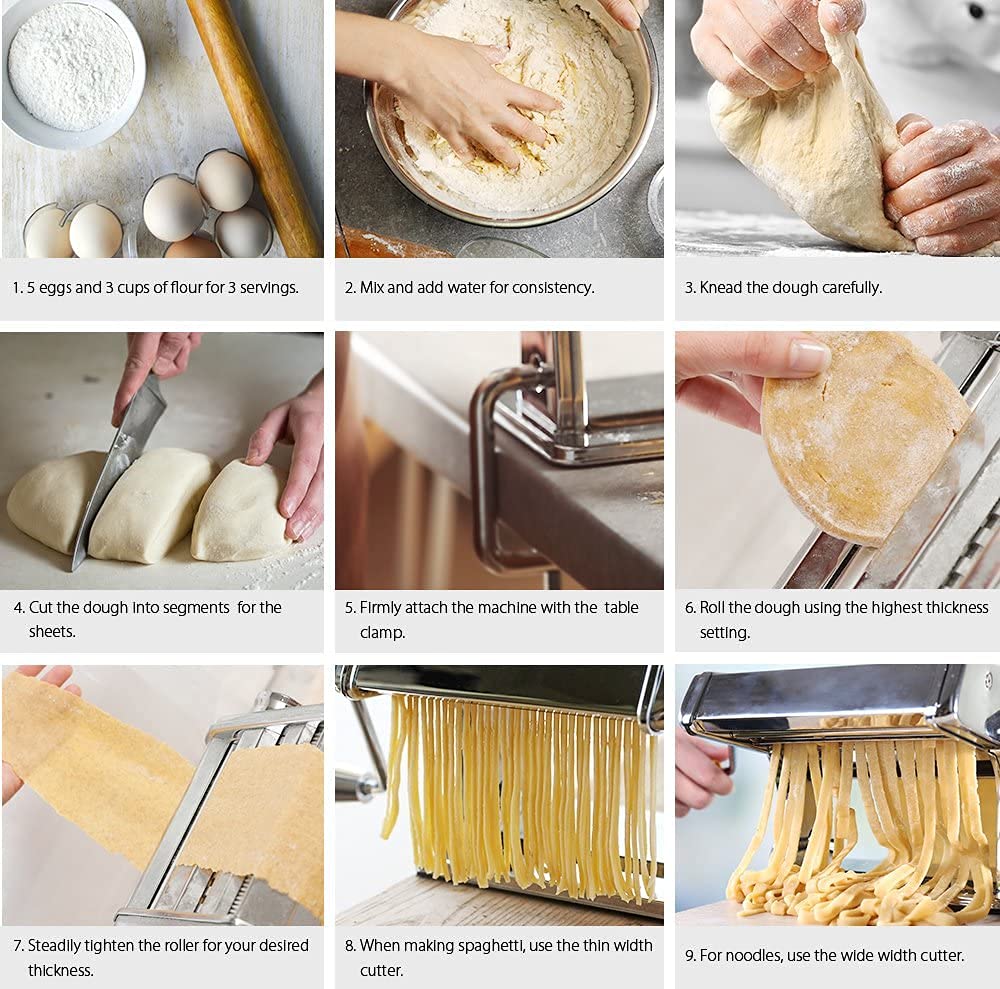 1. 5 eggs and 3 cups of flour for 3 servings.

2. Mix and add water for consistency.

3. Knead the dough carefully.

4. Cut the dough into segments for the sheets.

5. Firmly attach the machine with the table clamp.

6. Roll the dough using the highest thickness setting.

7. Steadily tighten the roller for your desired thickness.

8. When making spaghetti, use the thin width cutter.

9. For noodles, use the wide width cutter.