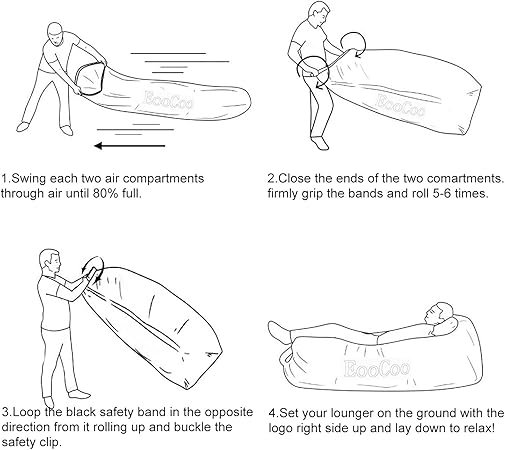 EooCoo

1.Swing each two air compartments through air until 80% full.

EooCoo

2.Close the ends of the two comartments. firmly grip the bands and roll 5-6 times.

3.Loop the black safety band in the opposite direction from it rolling up and buckle the safety clip.

EooCoo

4.Set your lounger on the ground with the logo right side up and lay down to relax!