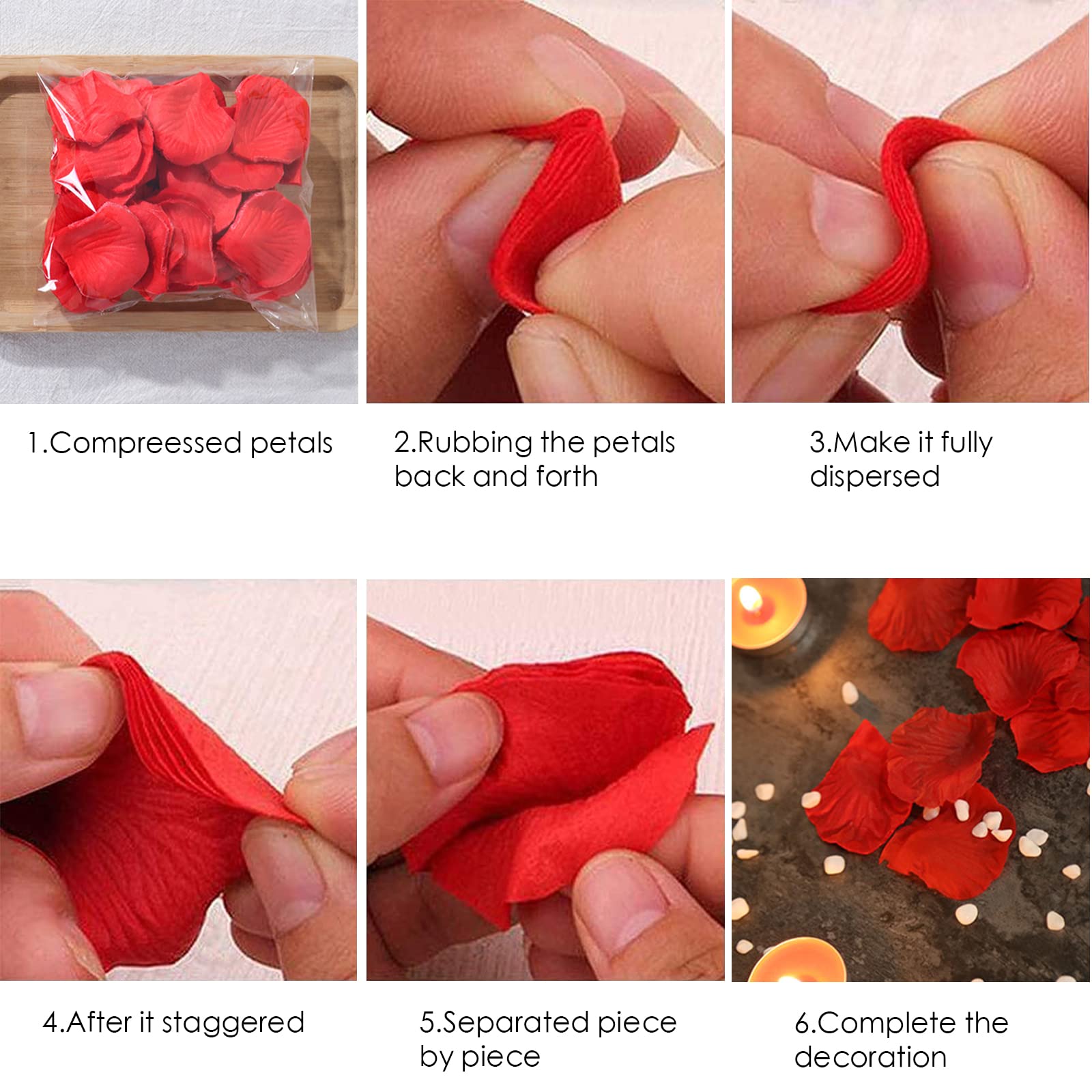 1.Compreessed petals

2.Rubbing the petals back and forth

3.Make it fully dispersed

4.After it staggered

5.Separated piece by piece

6.Complete the decoration