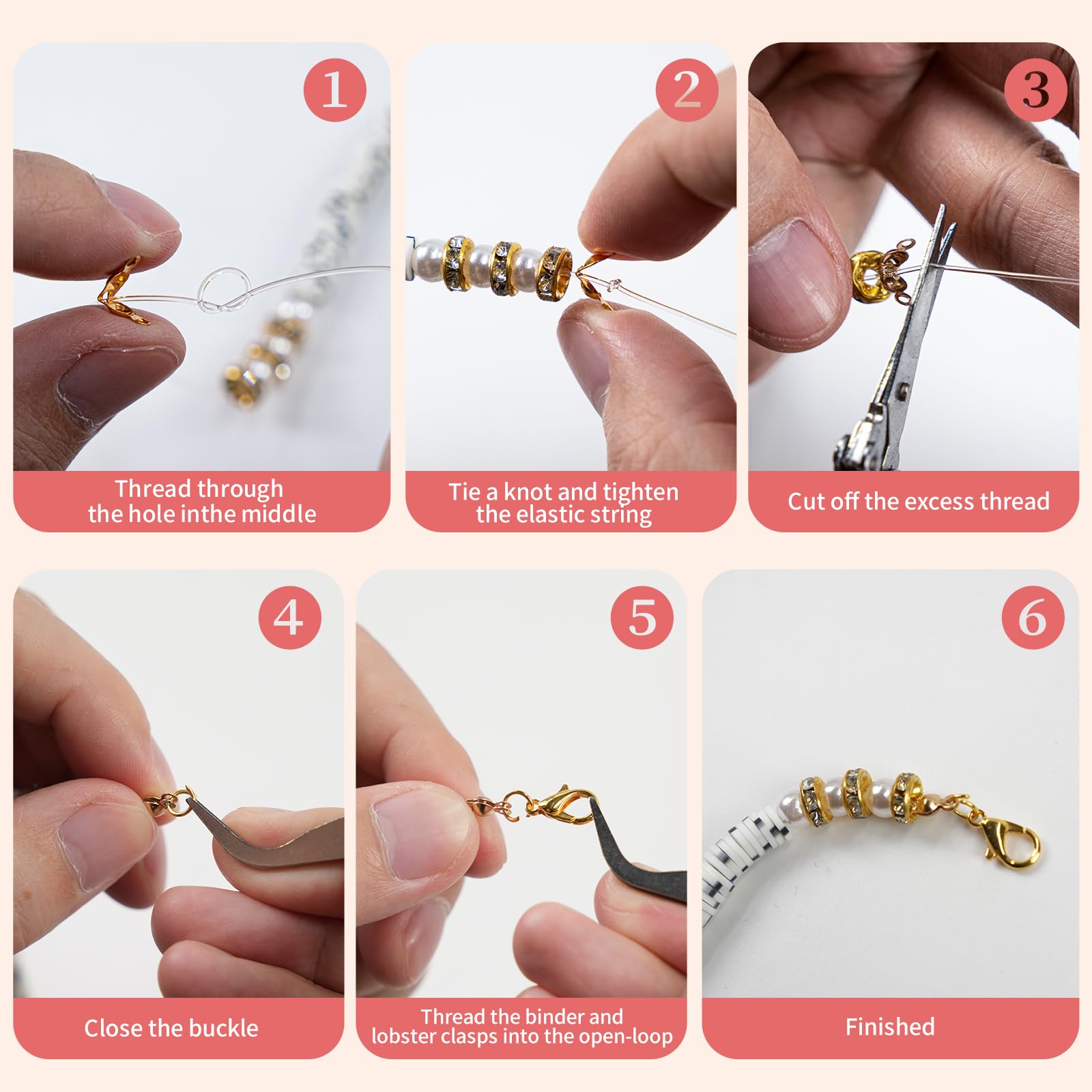 1

Thread through the hole inthe middle

2

Tie a knot and tighten the elastic string

3

Cut off the excess thread

4

Close the buckle

5

Thread the binder and lobster clasps into the open-loop

6

Finished