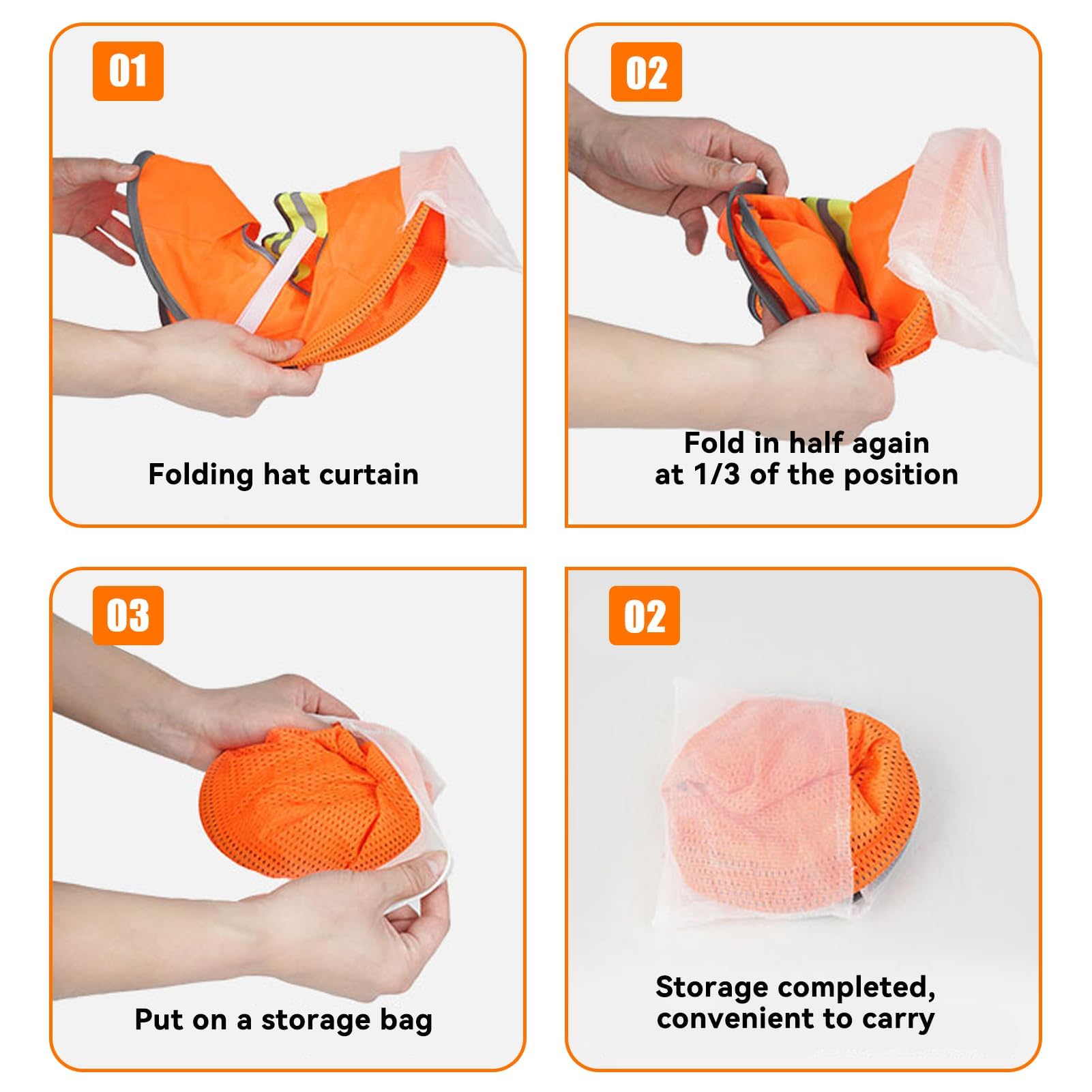 01

Folding hat curtain

02

Fold in half again at 1/3 of the position

03

Put on a storage bag

02

Storage completed, convenient to carry