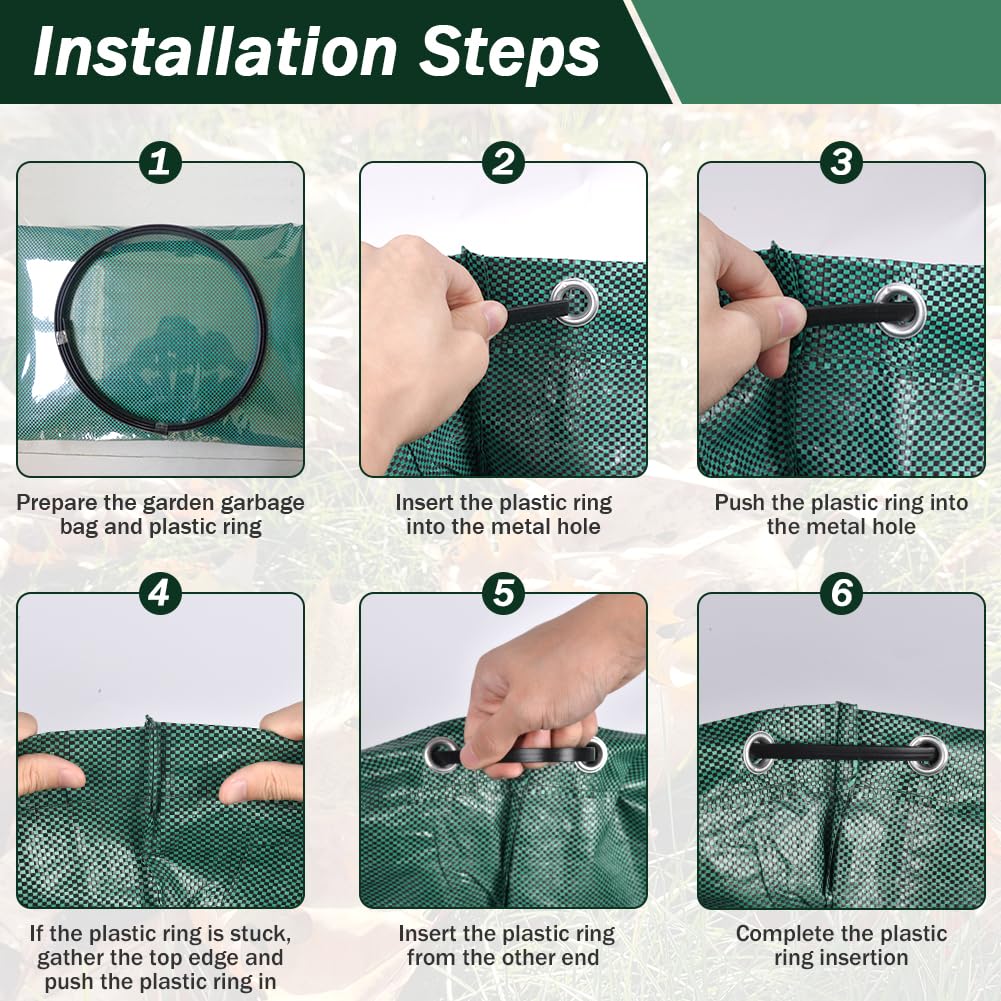 Installation Steps

1
Prepare the garden garbage bag and plastic ring

2
Insert the plastic ring into the metal hole

3
Push the plastic ring into the metal hole

4
If the plastic ring is stuck, gather the top edge and push the plastic ring in

5
Insert the plastic ring from the other end

6
Complete the plastic ring insertion