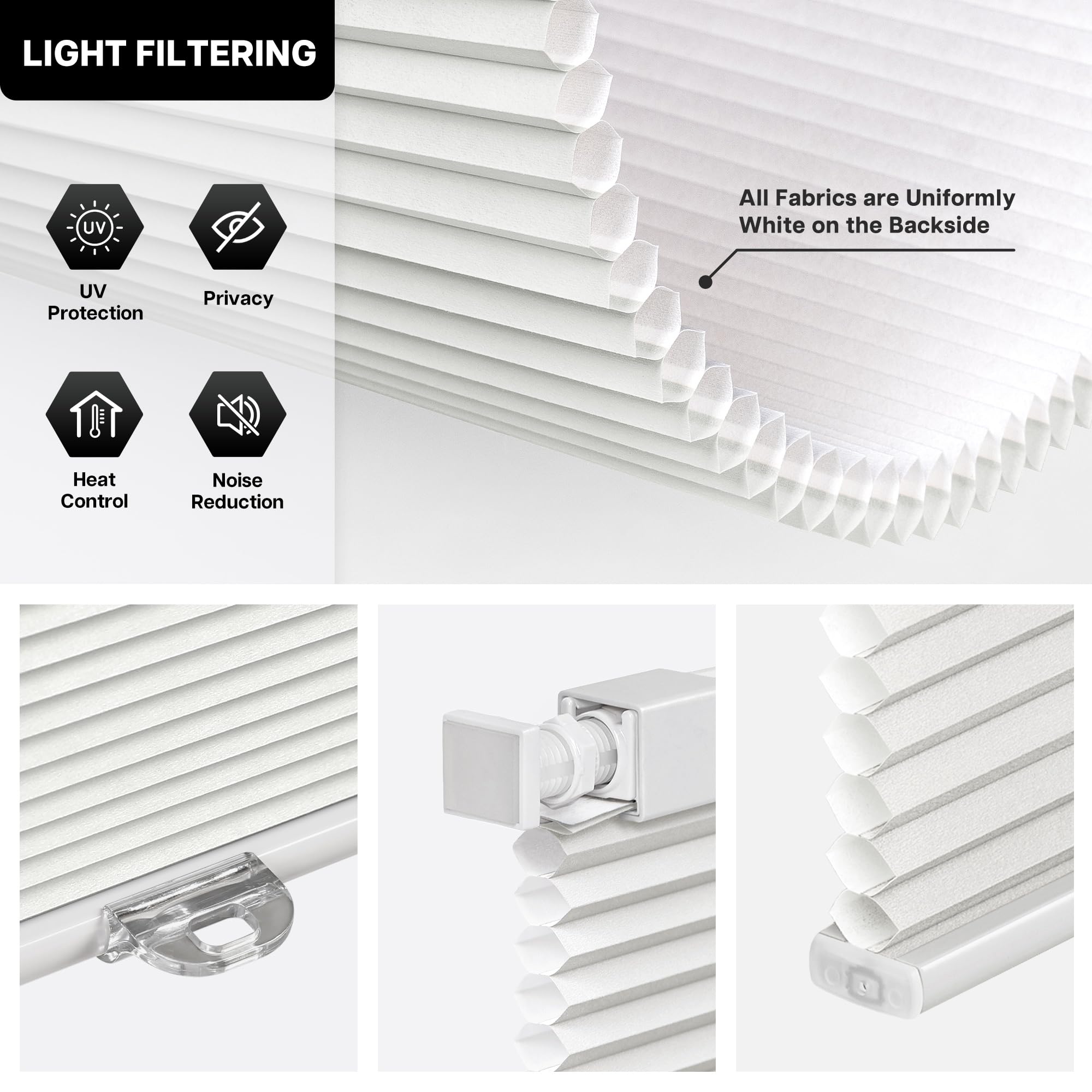 LIGHT FILTERING

UV

UV Protection

Privacy

Heat Control

Noise Reduction

All Fabrics are Uniformly White on the Backside