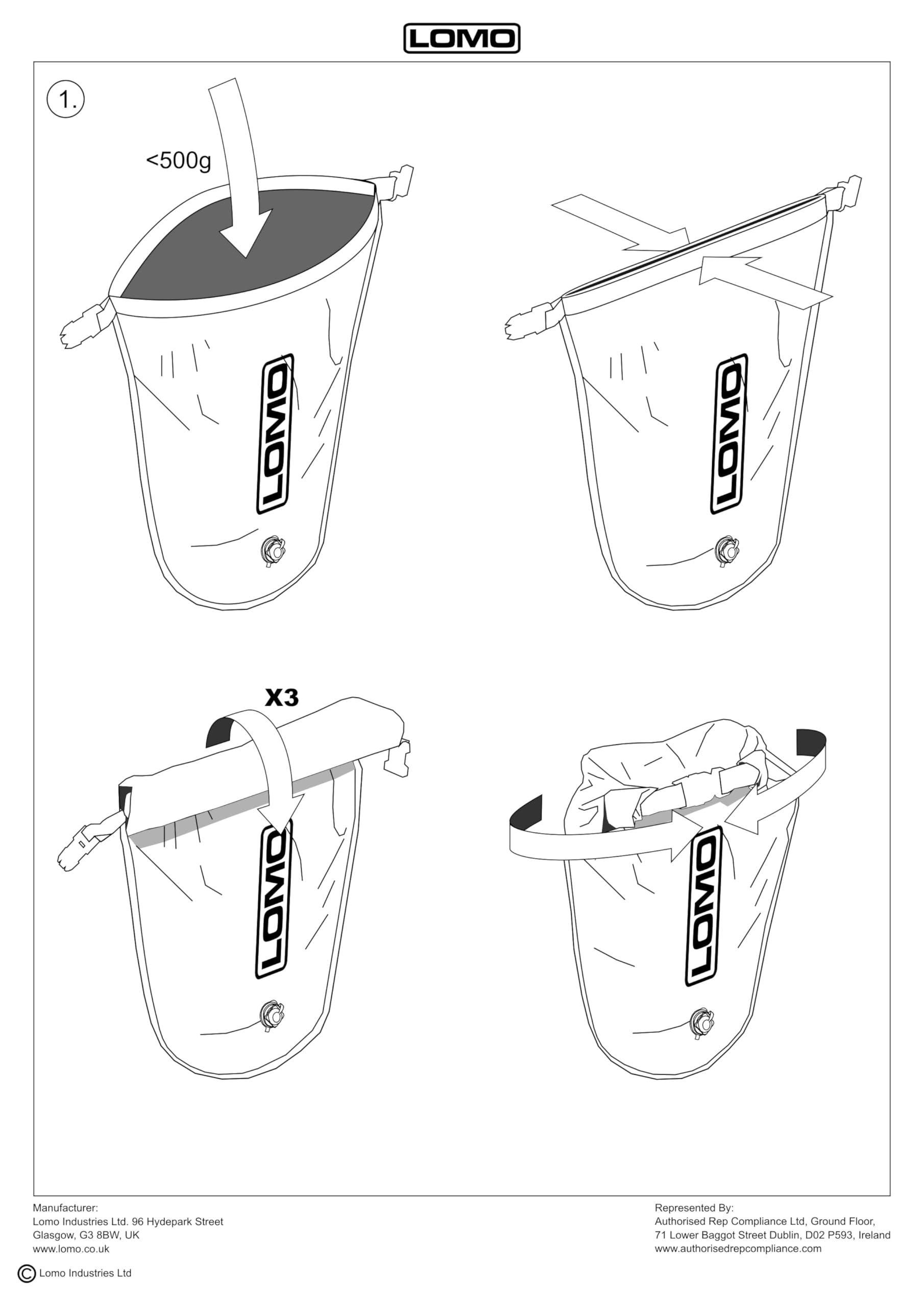 LOMO

1.

<500g

LOMO

LOMO

X3

LOMO

LOMO

Manufacturer:
Lomo Industries Ltd. 96 Hydepark Street
Glasgow, G3 8BW, UK
www.lomo.co.uk

Represented By:
Authorised Rep Compliance Ltd, Ground Floor,
71 Lower Baggot Street Dublin, D02 P593, Ireland
www.authorisedrepcompliance.com

© Lomo Industries Ltd