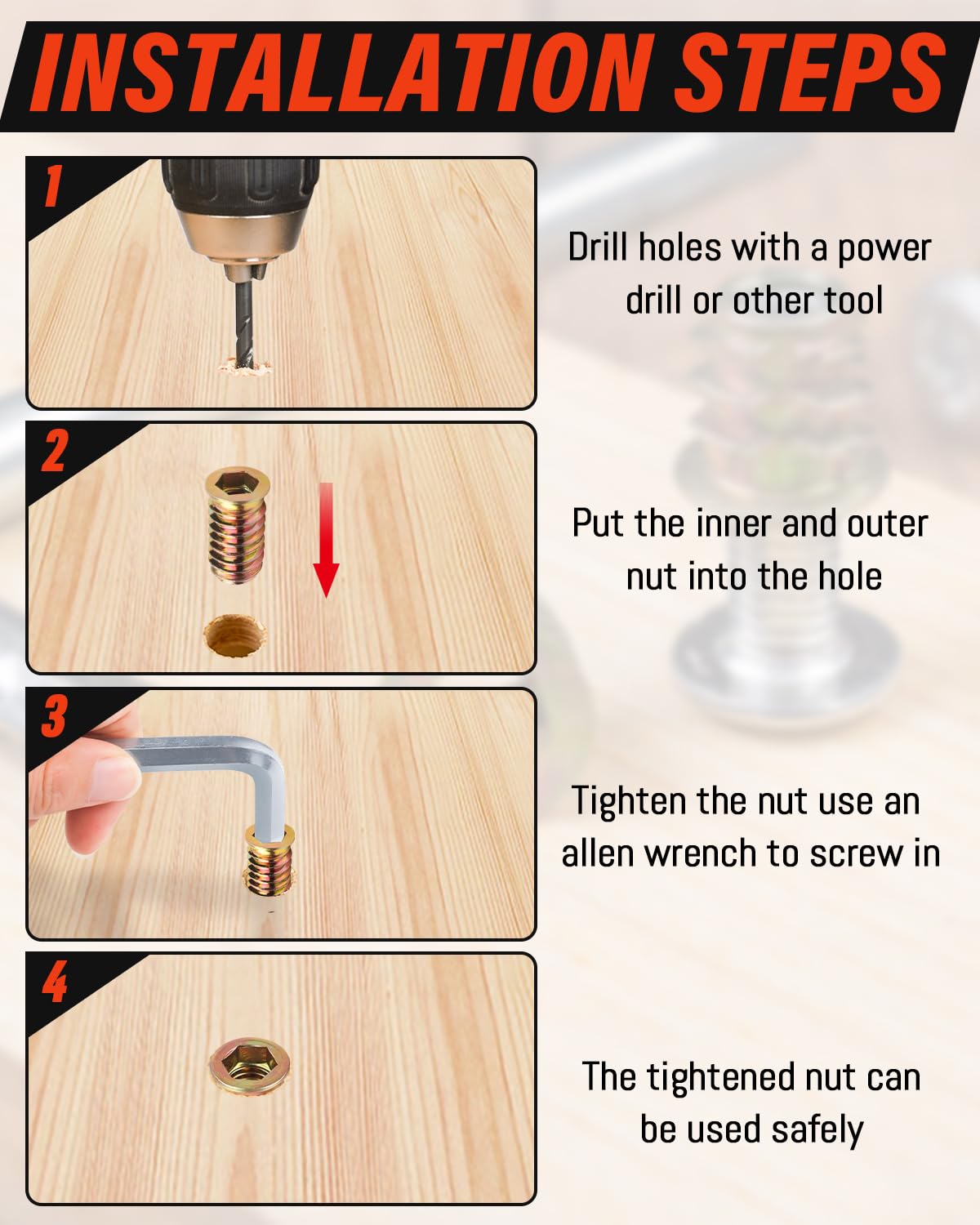 INSTALLATION STEPS

1

Drill holes with a power drill or other tool

2

Put the inner and outer nut into the hole

3

Tighten the nut use an allen wrench to screw in

4

The tightened nut can be used safely