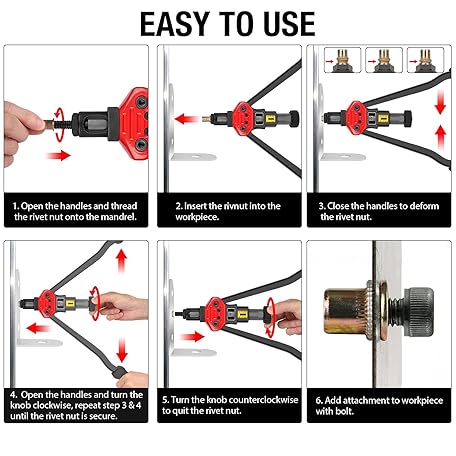 EASY TO USE

1. Open the handles and thread the rivet nut onto the mandrel.

2. Insert the rivnut into the workpiece.

3. Close the handles to deform the rivet nut.

4. Open the handles and turn the knob clockwise, repeat step 3 & 4 until the rivet nut is secure.

5. Turn the knob counterclockwise to quit the rivet nut.

6. Add attachment to workpiece with bolt.