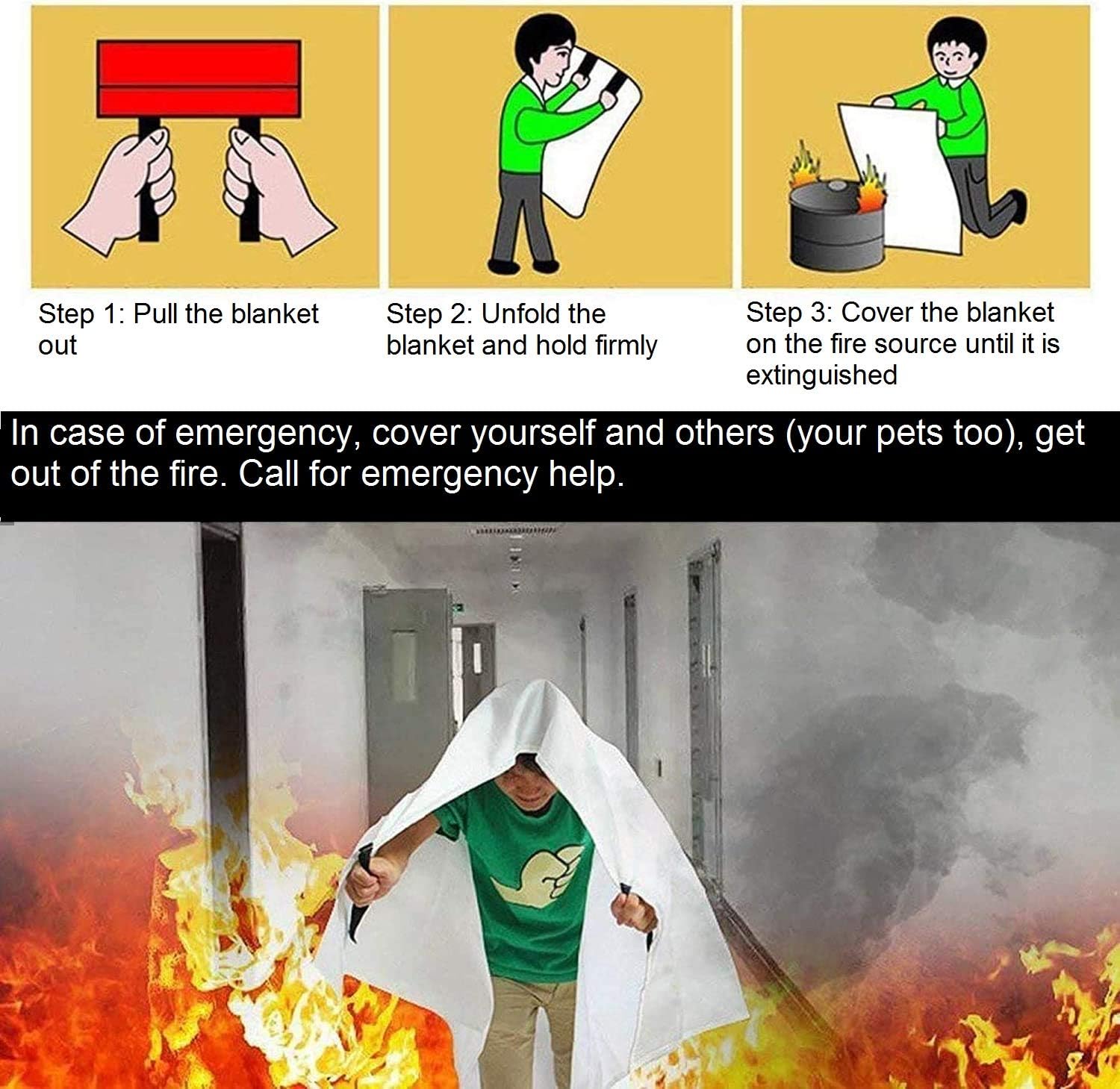 Step 1: Pull the blanket out

Step 2: Unfold the blanket and hold firmly

Step 3: Cover the blanket on the fire source until it is extinguished

In case of emergency, cover yourself and others (your pets too), get out of the fire. Call for emergency help.