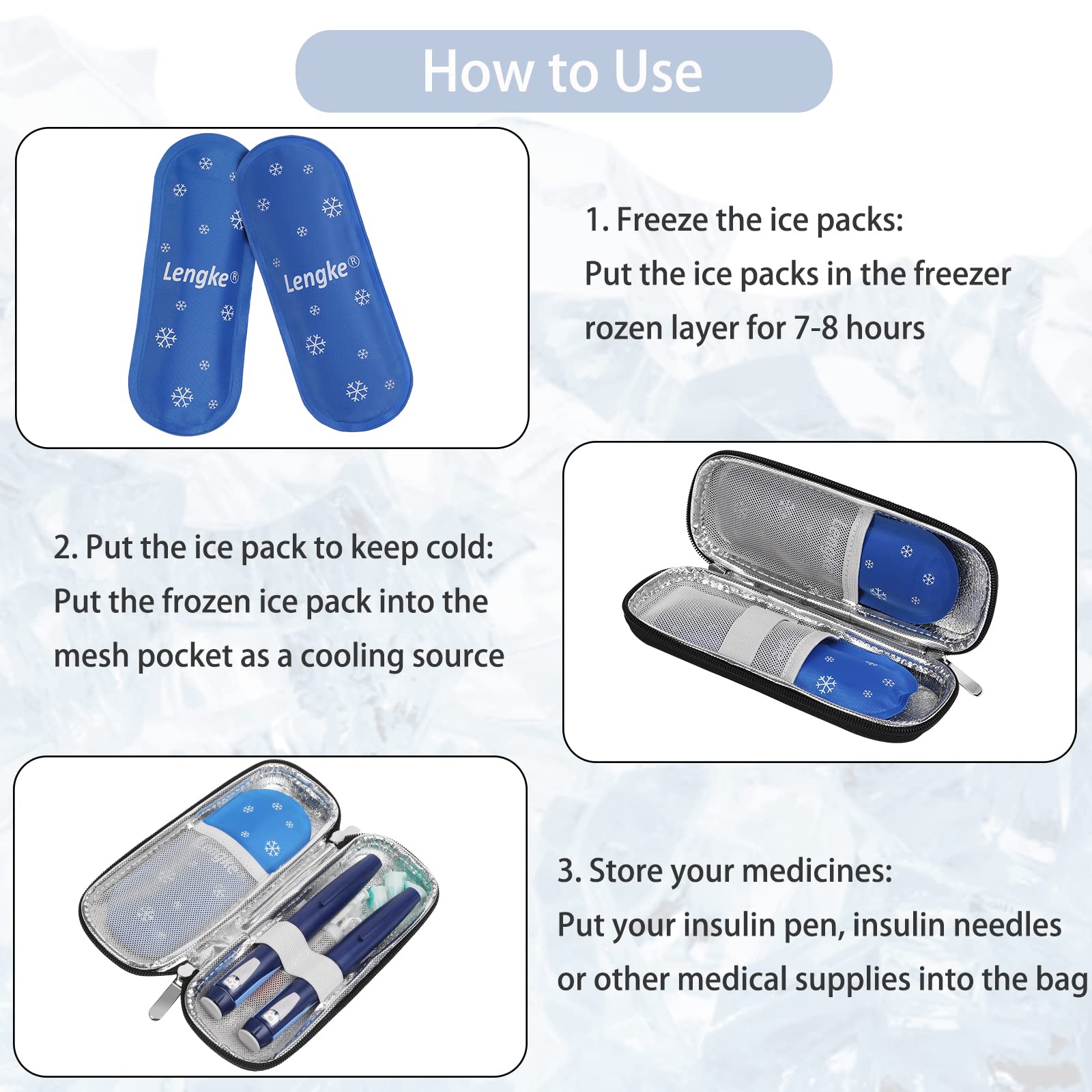 How to Use

Lengke®

Lengke®

1. Freeze the ice packs:
Put the ice packs in the freezer rozen layer for 7-8 hours

2. Put the ice pack to keep cold:
Put the frozen ice pack into the mesh pocket as a cooling source

3. Store your medicines:
Put your insulin pen, insulin needles or other medical supplies into the bag