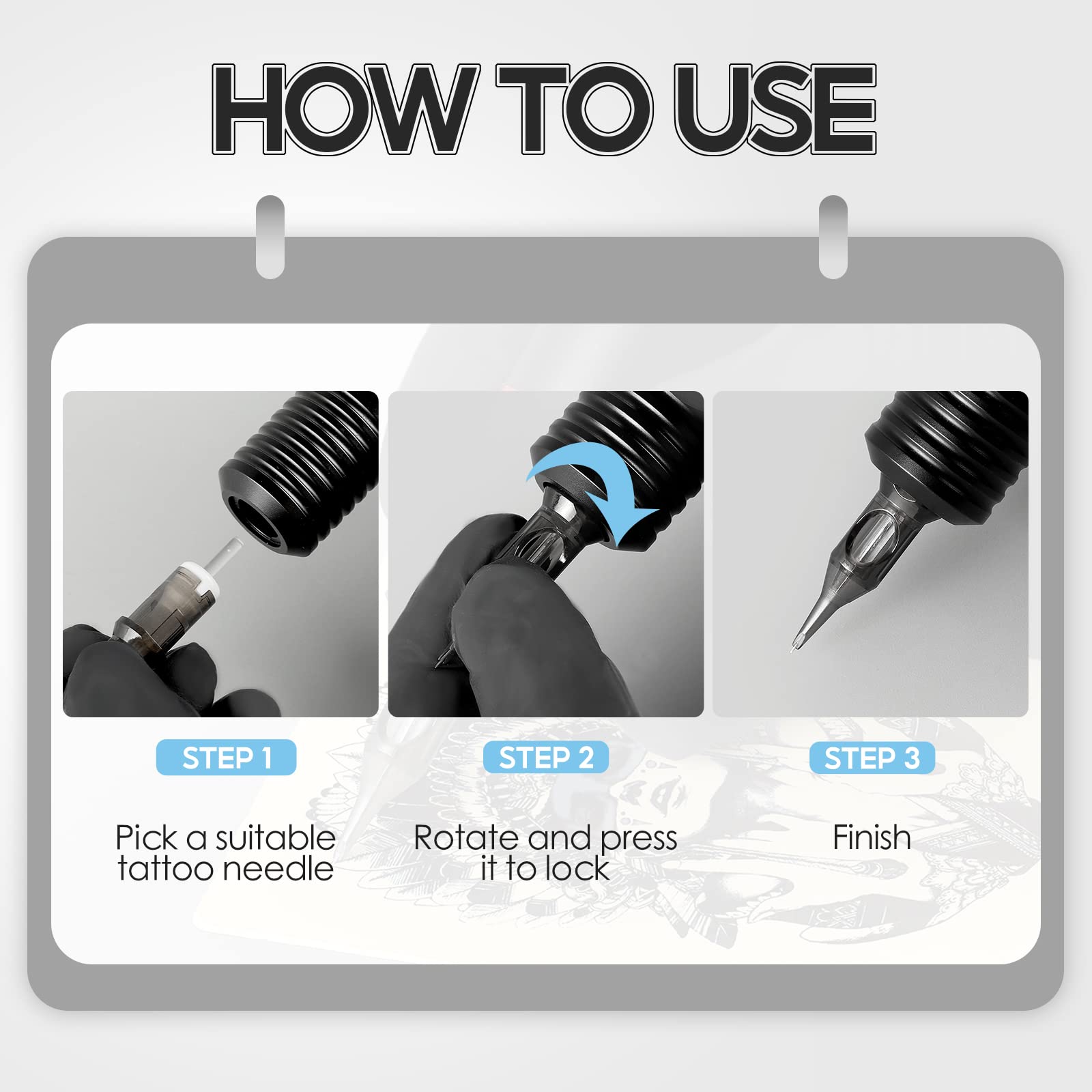 HOW TO USE

STEP 1

Pick a suitable tattoo needle

STEP 2

Rotate and press it to lock

STEP 3

Finish