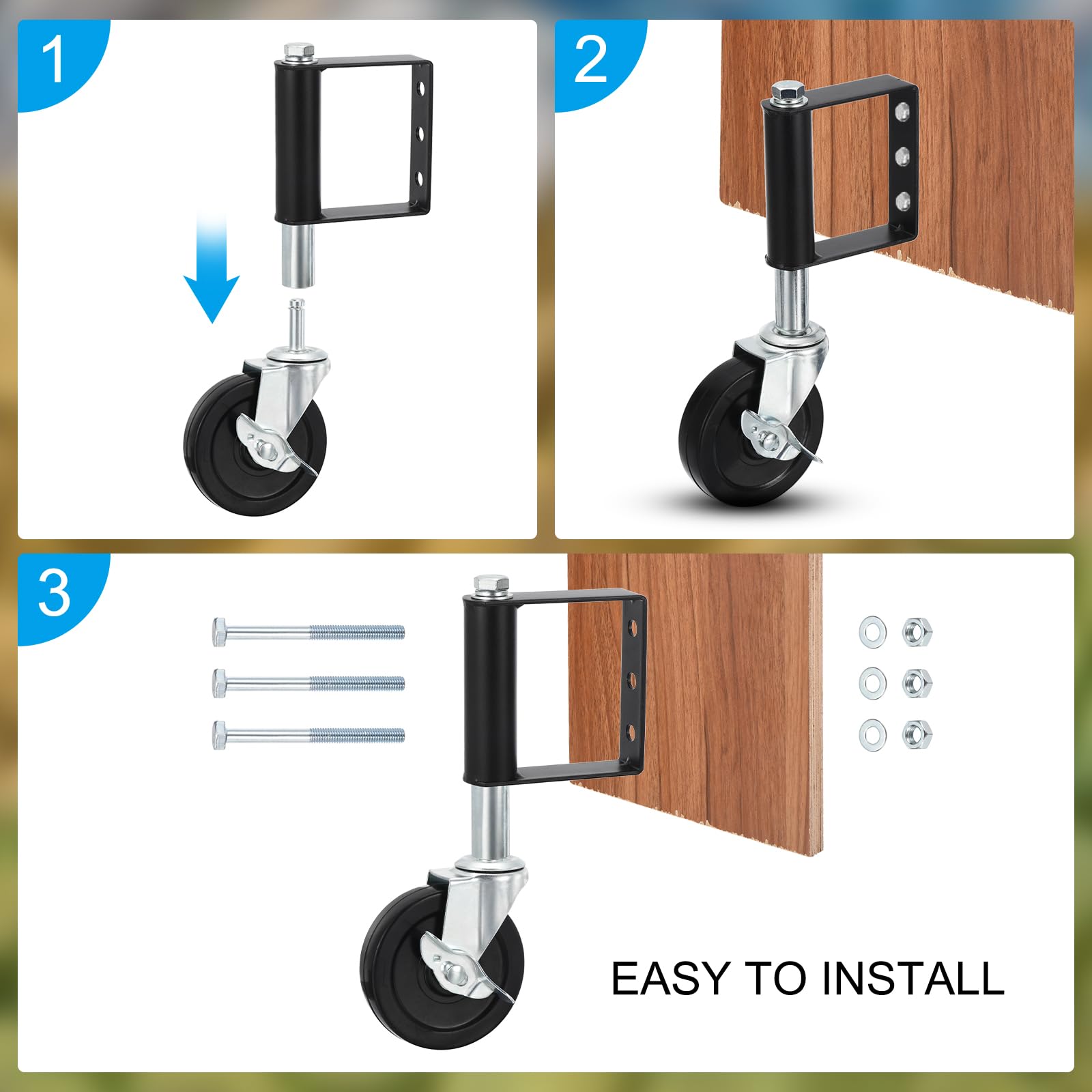 1

2

3

EASY TO INSTALL