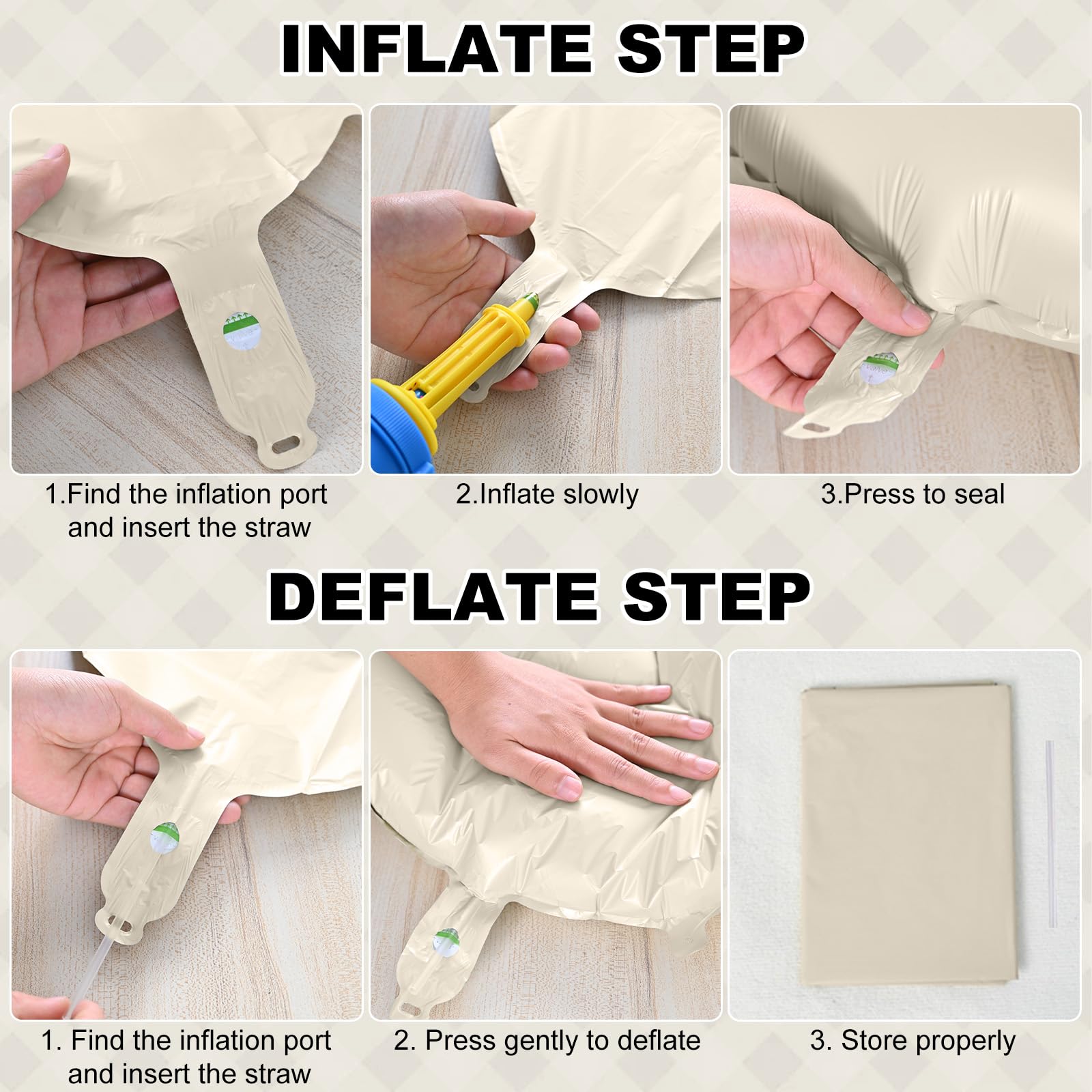 INFLATE STEP

1.Find the inflation port and insert the straw

2.Inflate slowly

3.Press to seal

DEFLATE STEP

1. Find the inflation port and insert the straw

2. Press gently to deflate

3. Store properly