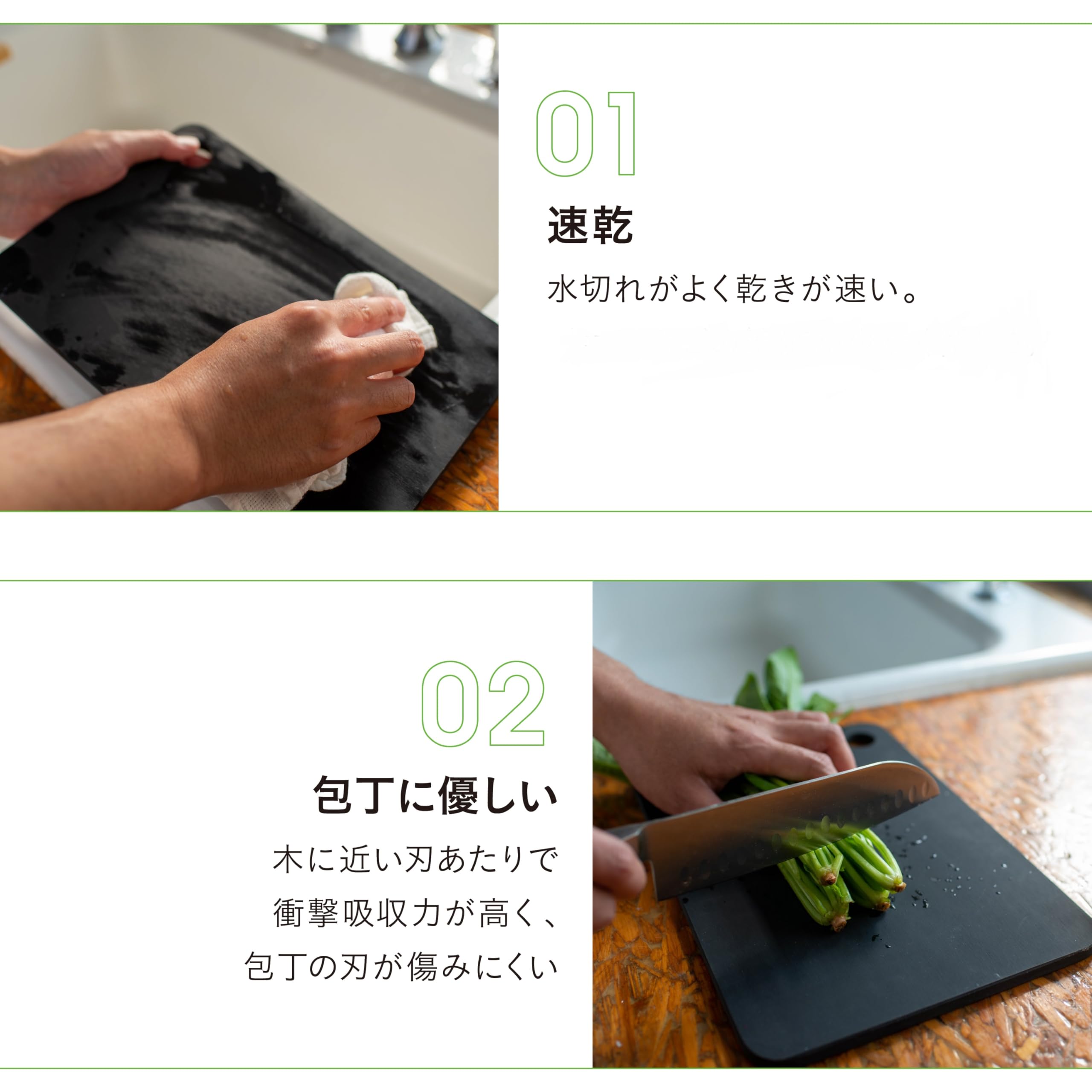 01

速乾

水切れがよく乾きが速い。

02

包丁に優しい

木に近い刃あたりで
衝撃吸収力が高く、
包丁の刃が傷みにくい