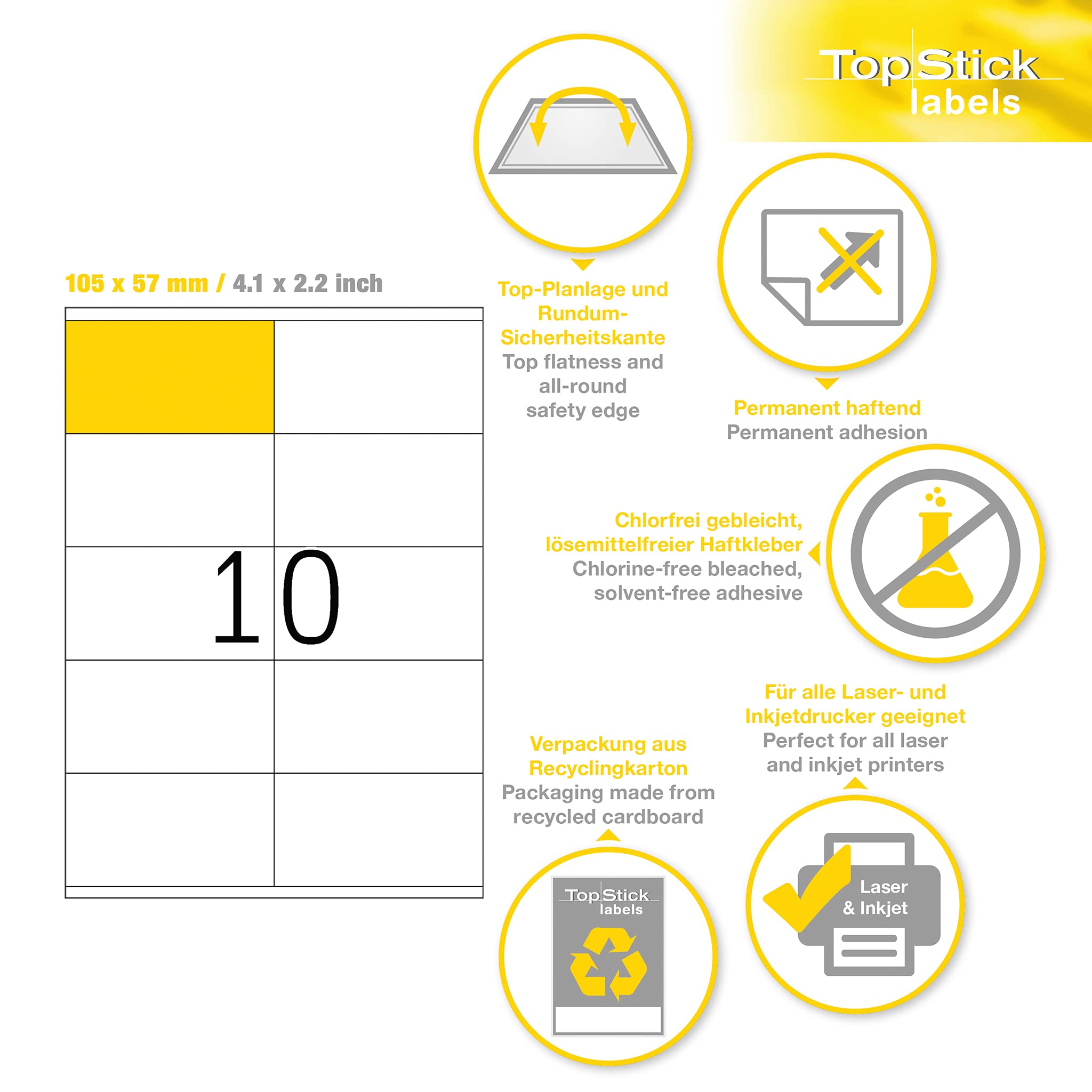 TopStick labels

105 x 57 mm / 4.1 x 2.2 inch

10

Top-Planlage und Rundum-Sicherheitskante
Top flatness and all-round safety edge

Permanent haftend
Permanent adhesion

Chlorfrei gebleicht, lösemittelfreier Haftkleber
Chlorine-free bleached, solvent-free adhesive

Für alle Laser- und Inkjetdrucker geeignet
Perfect for all laser and inkjet printers

Verpackung aus Recyclingkarton
Packaging made from recycled cardboard

TopStick labels

Laser & Inkjet