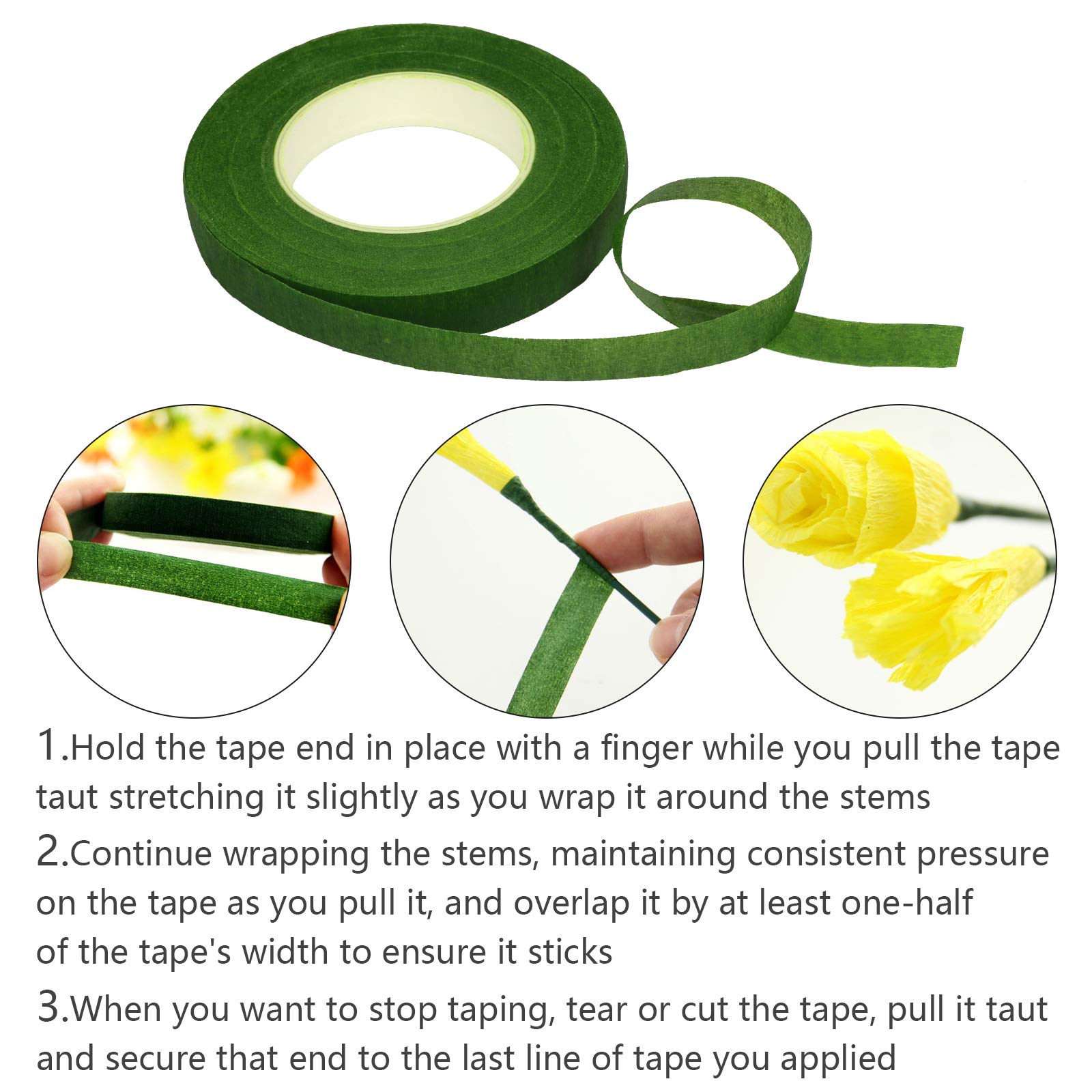 1.Hold the tape end in place with a finger while you pull the tape taut stretching it slightly as you wrap it around the stems

2.Continue wrapping the stems, maintaining consistent pressure on the tape as you pull it, and overlap it by at least one-half of the tape's width to ensure it sticks

3.When you want to stop taping, tear or cut the tape, pull it taut and secure that end to the last line of tape you applied