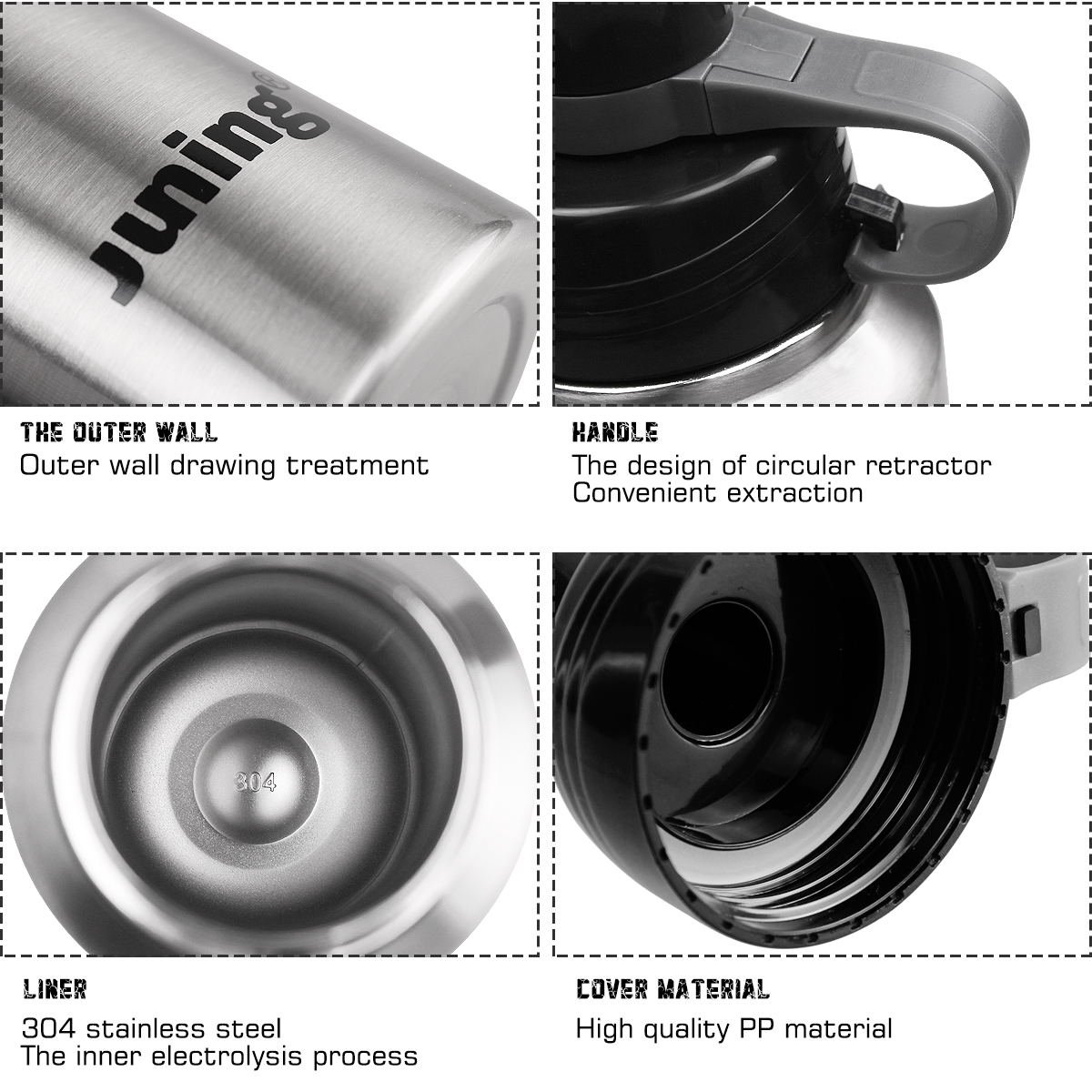 juning®

THE OUTER WALL
Outer wall drawing treatment

HANDLE
The design of circular retractor
Convenient extraction

304

LINER
304 stainless steel
The inner electrolysis process

COVER MATERIAL
High quality PP material