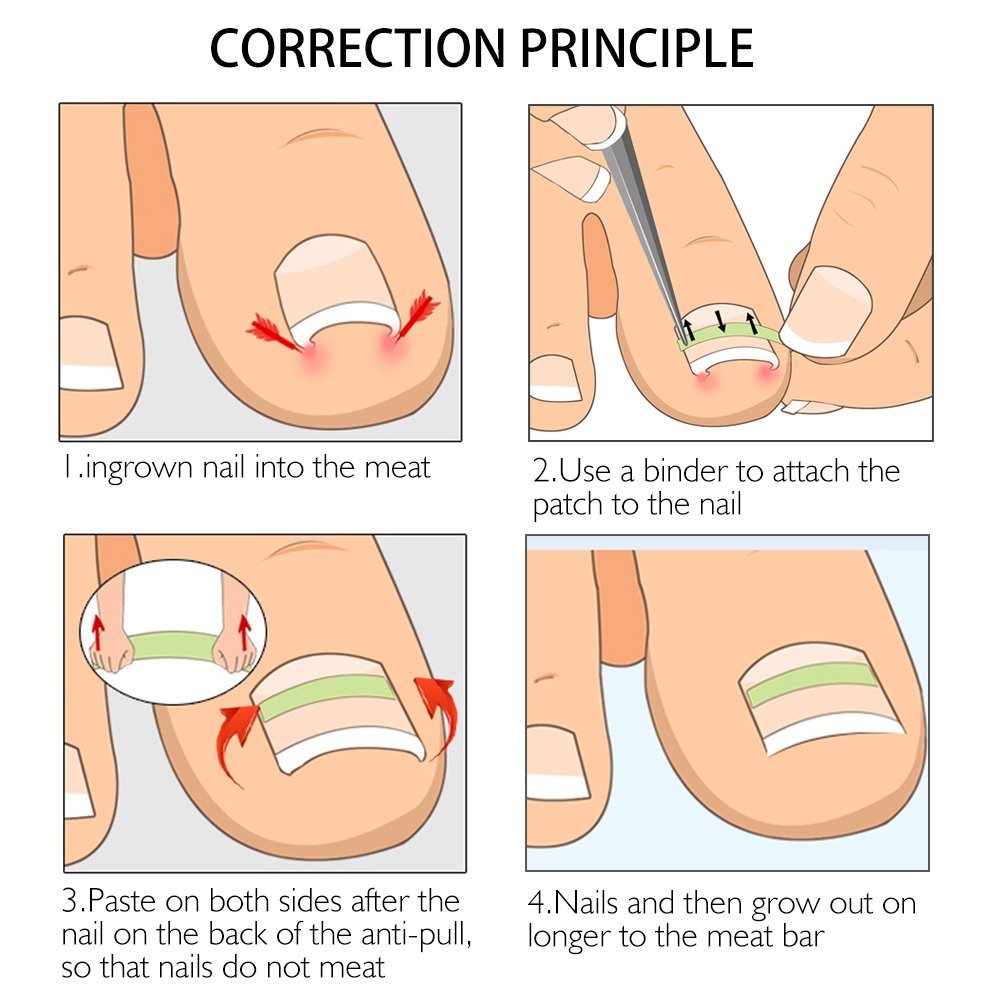 CORRECTION PRINCIPLE

1.ingrown nail into the meat

2.Use a binder to attach the patch to the nail

3.Paste on both sides after the nail on the back of the anti-pull, so that nails do not meat

4.Nails and then grow out on longer to the meat bar