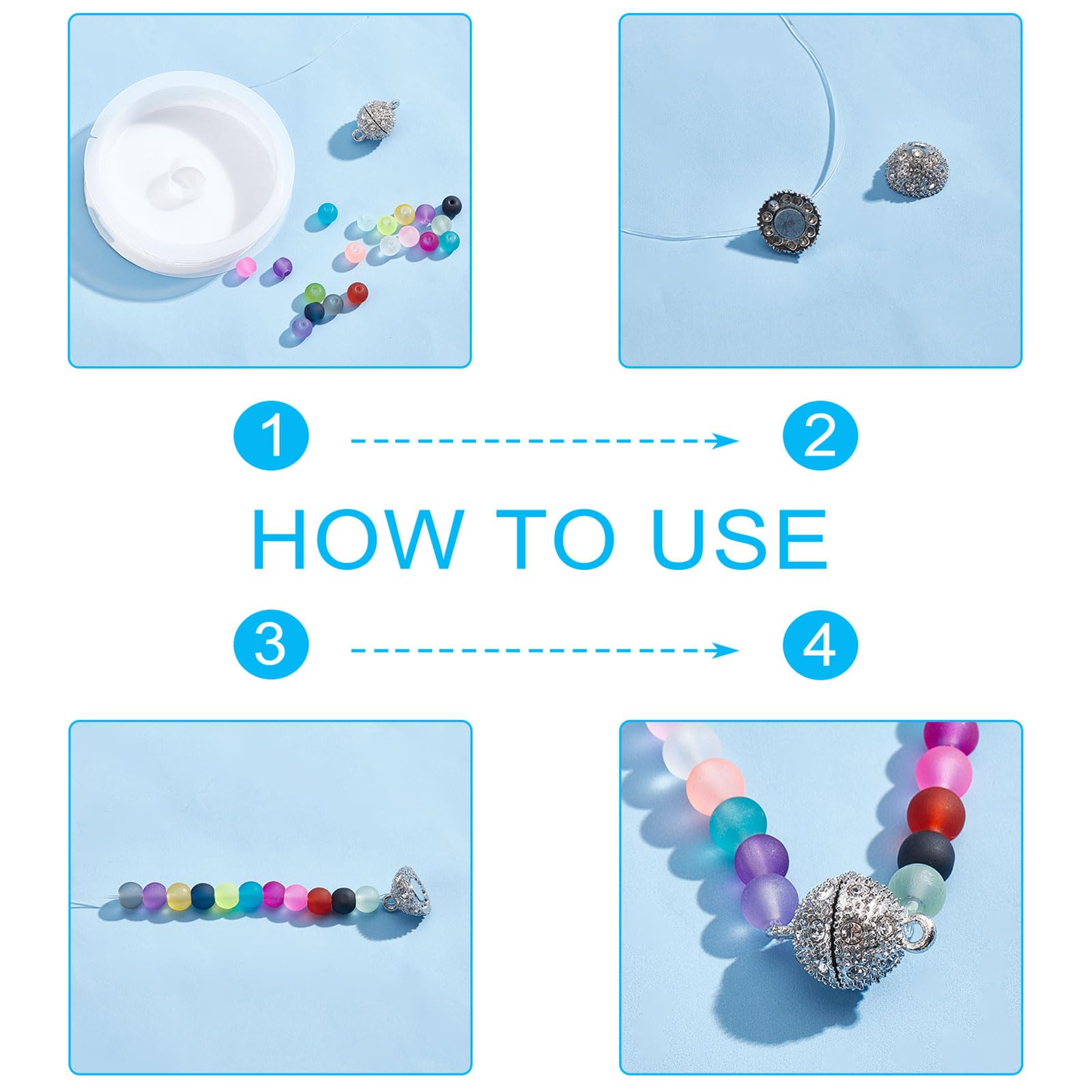 1

2

HOW TO USE

3

4