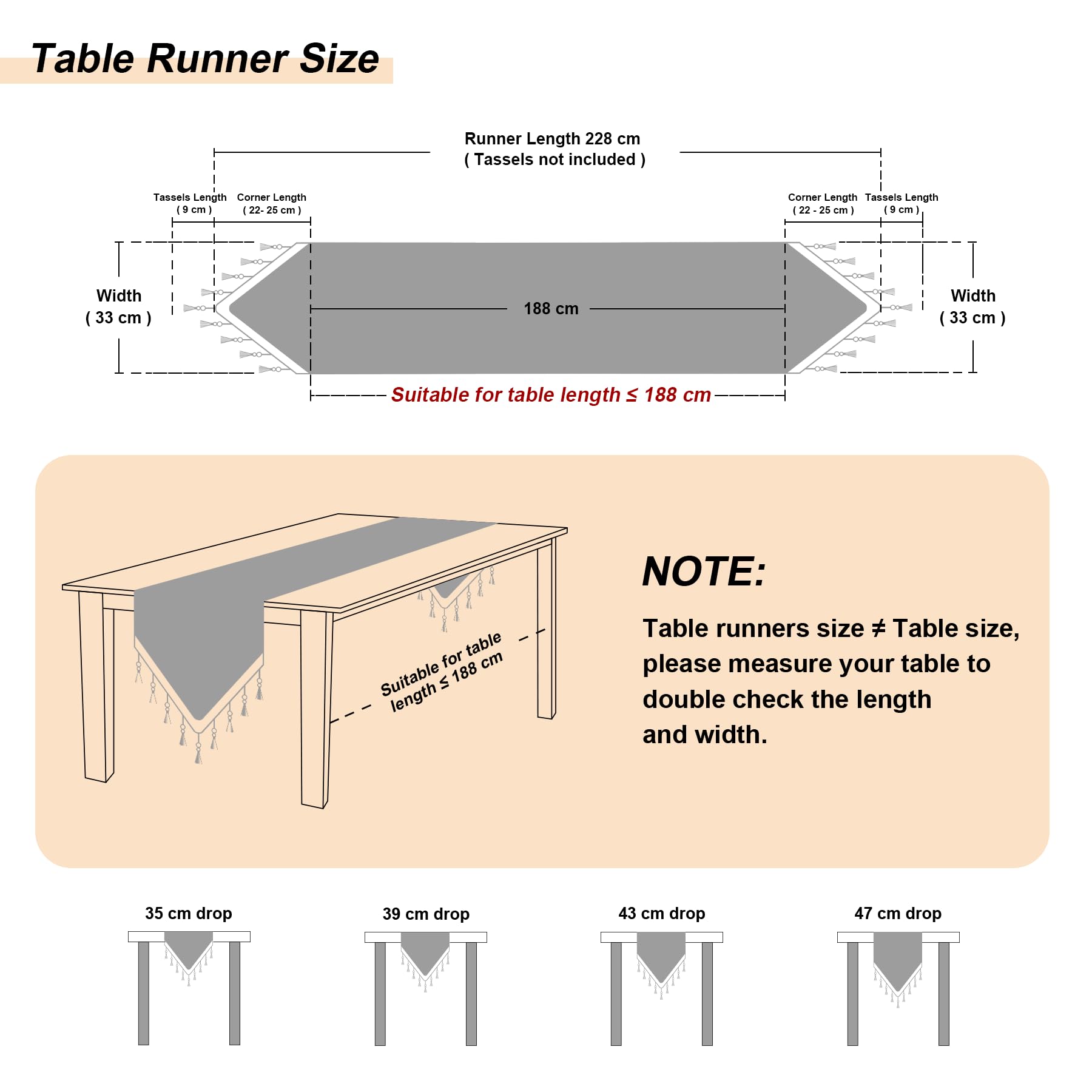 Table Runner Size

Runner Length 228 cm
( Tassels not included )

Tassels Length
( 9 cm )

Corner Length
( 22- 25 cm )

Corner Length
( 22 - 25 cm )

Tassels Length
( 9 cm )

Width
( 33 cm )

188 cm

Width
( 33 cm )

Suitable for table length ≤ 188 cm

Suitable for table length ≤ 188 cm

NOTE:

Table runners size ≠ Table size, please measure your table to double check the length and width.

35 cm drop

39 cm drop

43 cm drop

47 cm drop