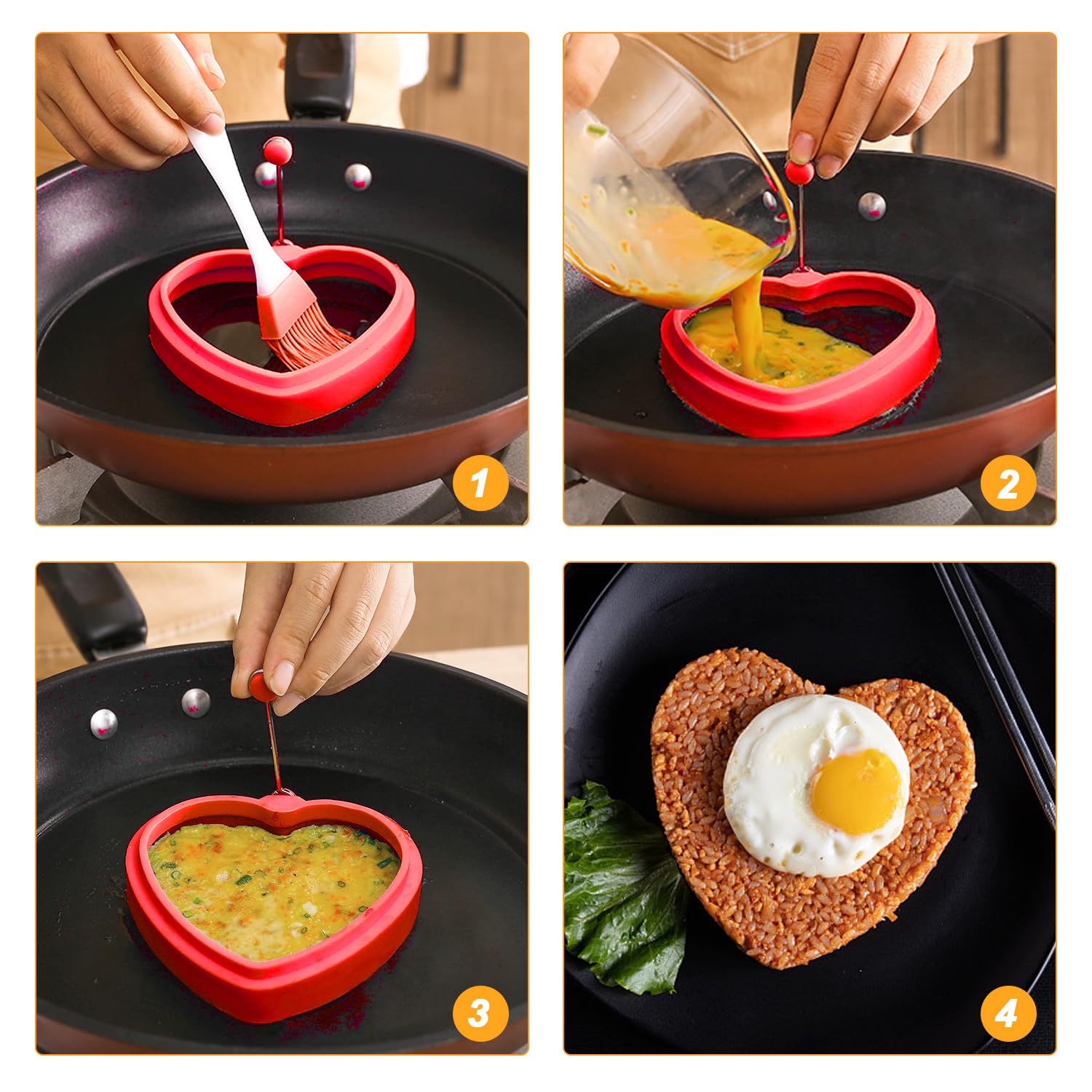 1

2

3

4