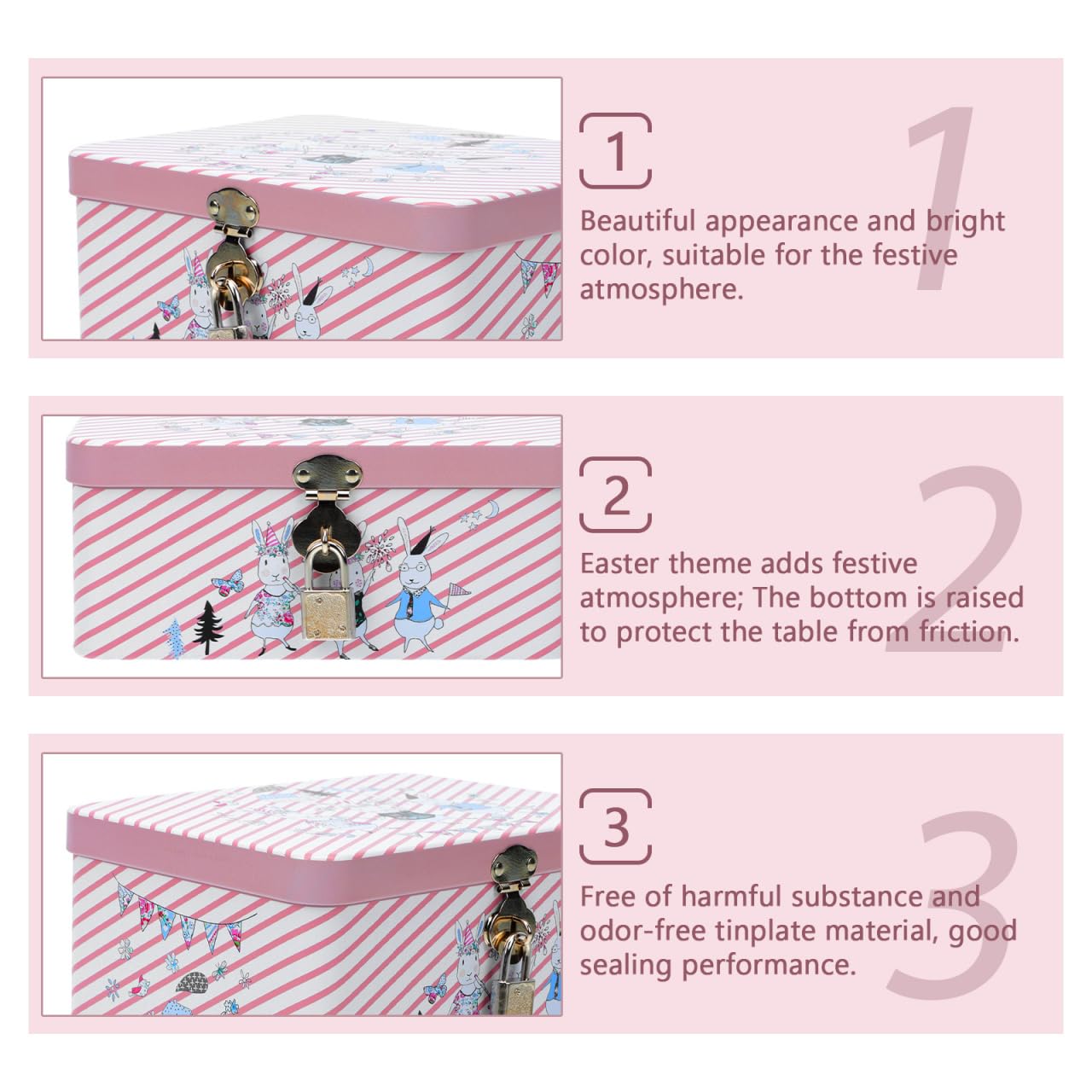 1

1

Beautiful appearance and bright color, suitable for the festive atmosphere.

2

2

Easter theme adds festive atmosphere; The bottom is raised to protect the table from friction.

3

3

Free of harmful substance and odor-free tinplate material, good sealing performance.