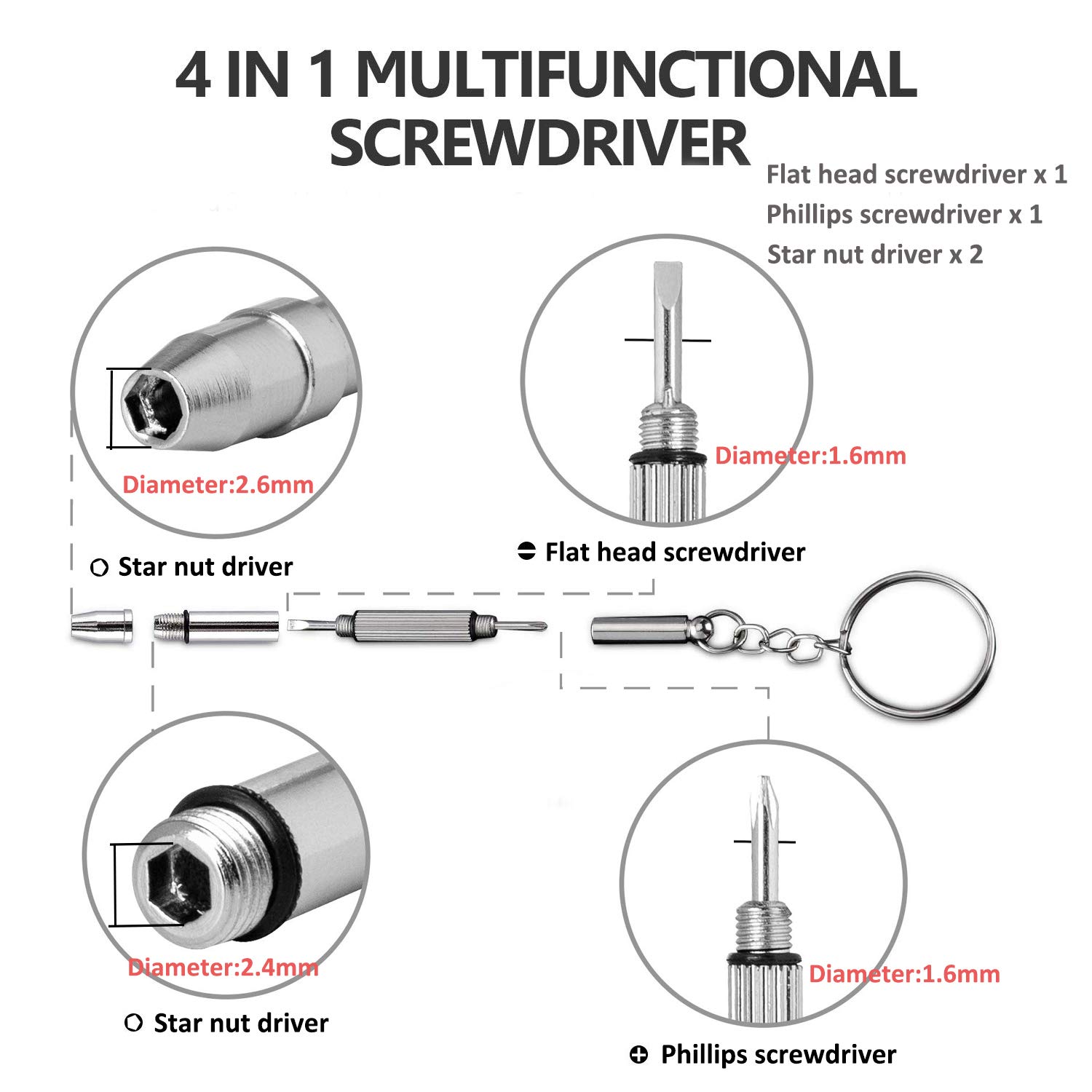 4 IN 1 MULTIFUNCTIONAL SCREWDRIVER

Flat head screwdriver x 1
Phillips screwdriver x 1
Star nut driver x 2

Diameter:2.6mm

Star nut driver

Diameter:1.6mm

Flat head screwdriver

Diameter:2.4mm

Star nut driver

Diameter:1.6mm

Phillips screwdriver