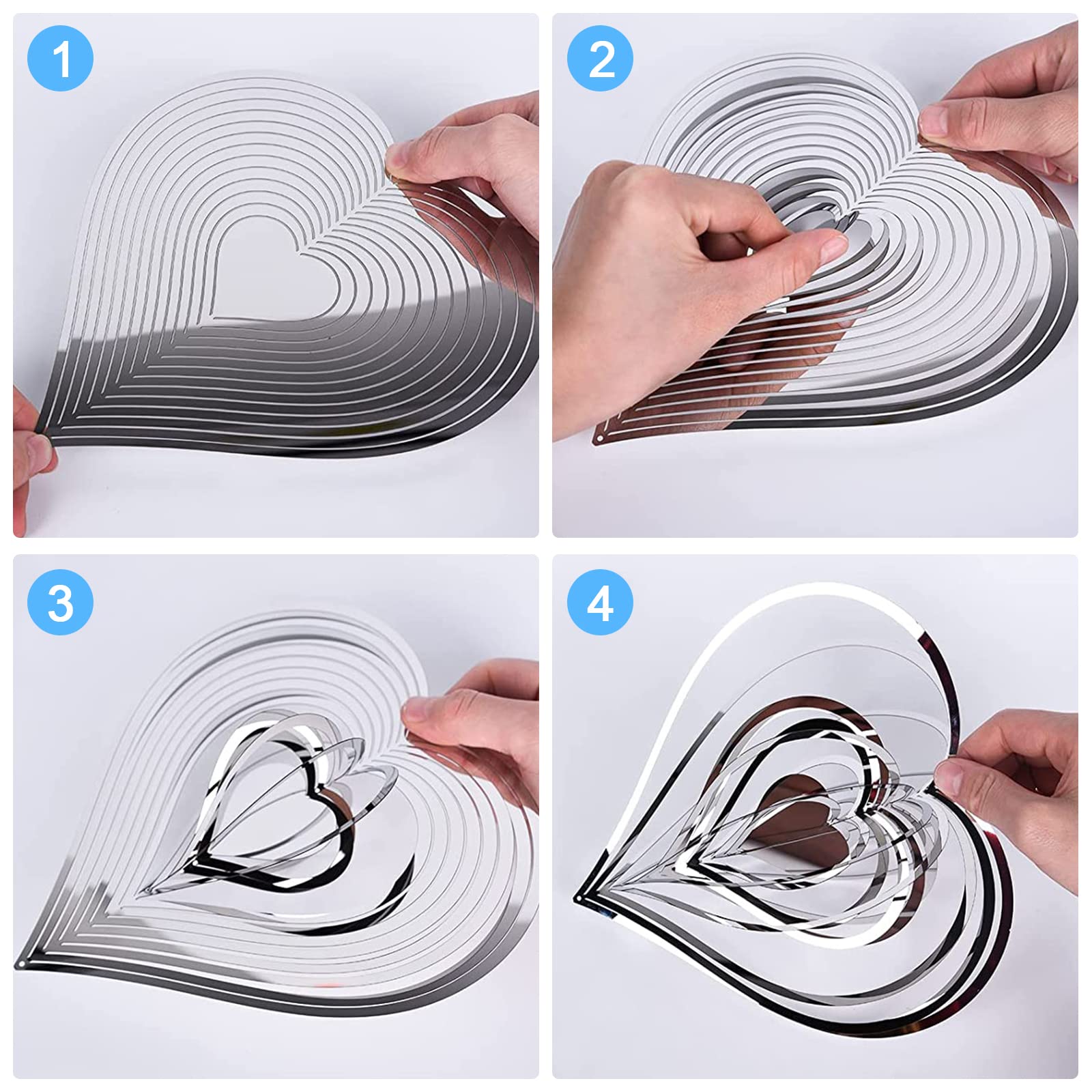 1

2

3

4