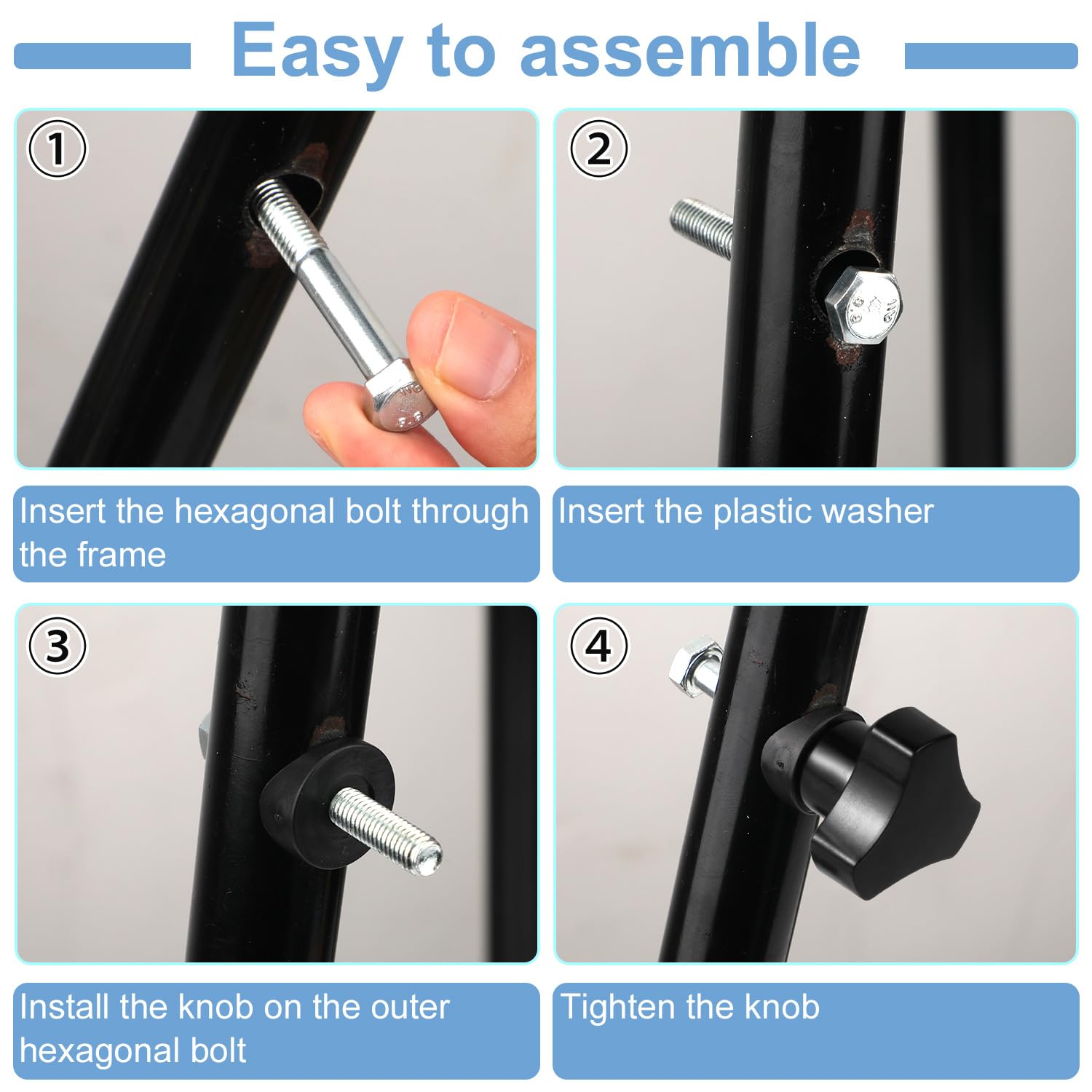 Easy to assemble

①

Insert the hexagonal bolt through the frame

②

Insert the plastic washer

③

Install the knob on the outer hexagonal bolt

④

Tighten the knob