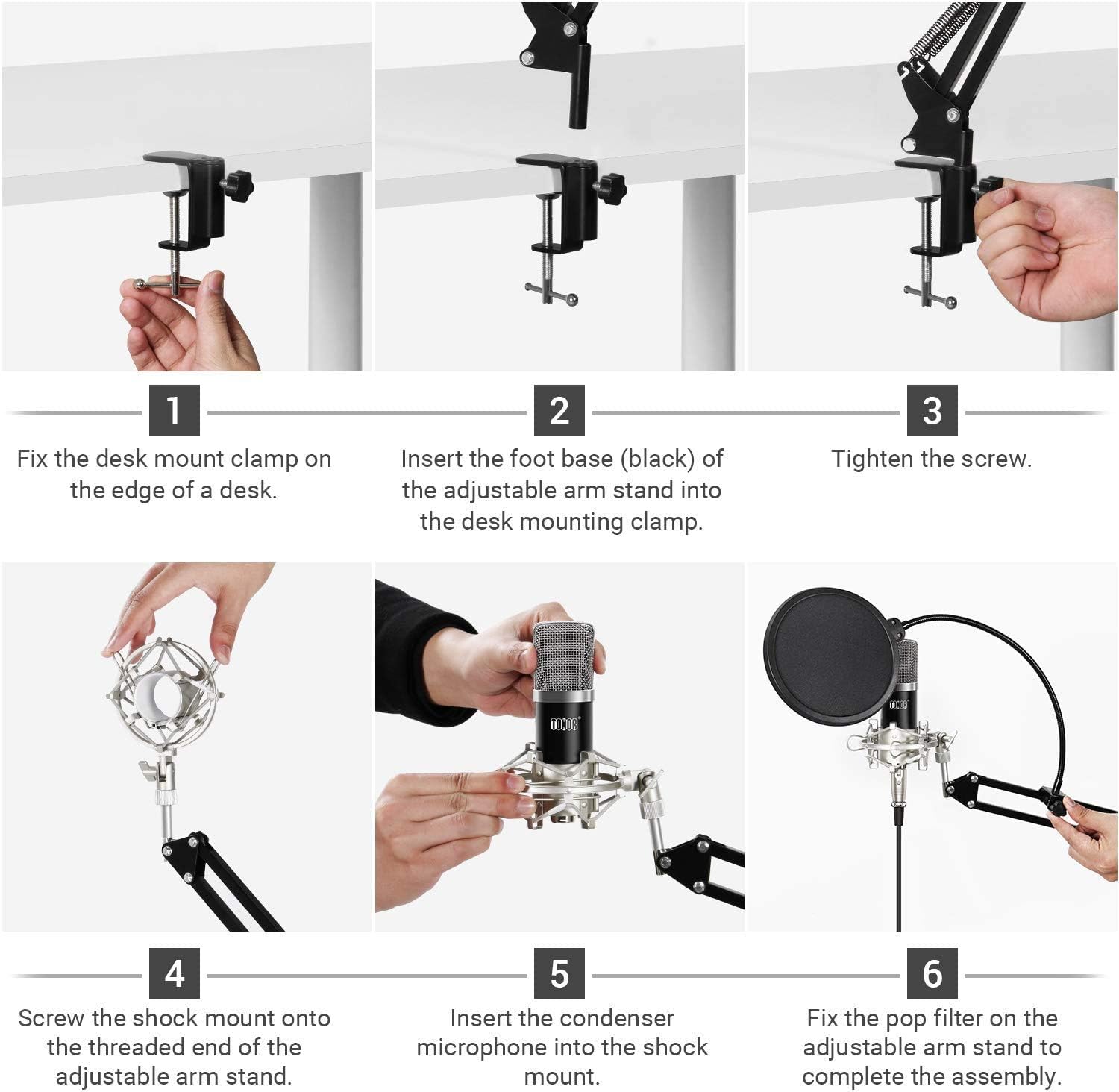 1
Fix the desk mount clamp on the edge of a desk.

2
Insert the foot base (black) of the adjustable arm stand into the desk mounting clamp.

3
Tighten the screw.

TONOR

TONOR

4
Screw the shock mount onto the threaded end of the adjustable arm stand.

5
Insert the condenser microphone into the shock mount.

6
Fix the pop filter on the adjustable arm stand to complete the assembly.