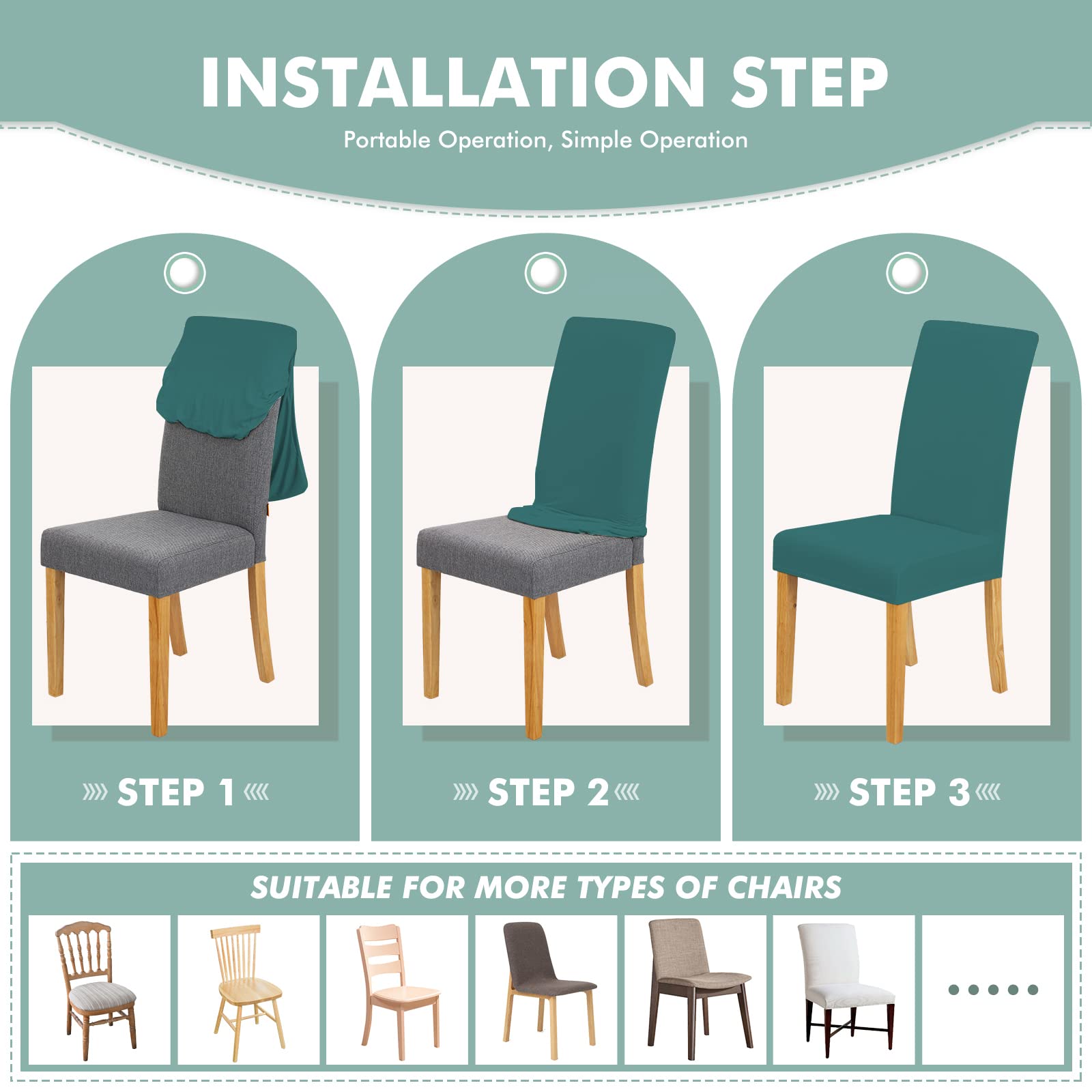 INSTALLATION STEP

Portable Operation, Simple Operation

STEP 1

STEP 2

STEP 3

SUITABLE FOR MORE TYPES OF CHAIRS

.....