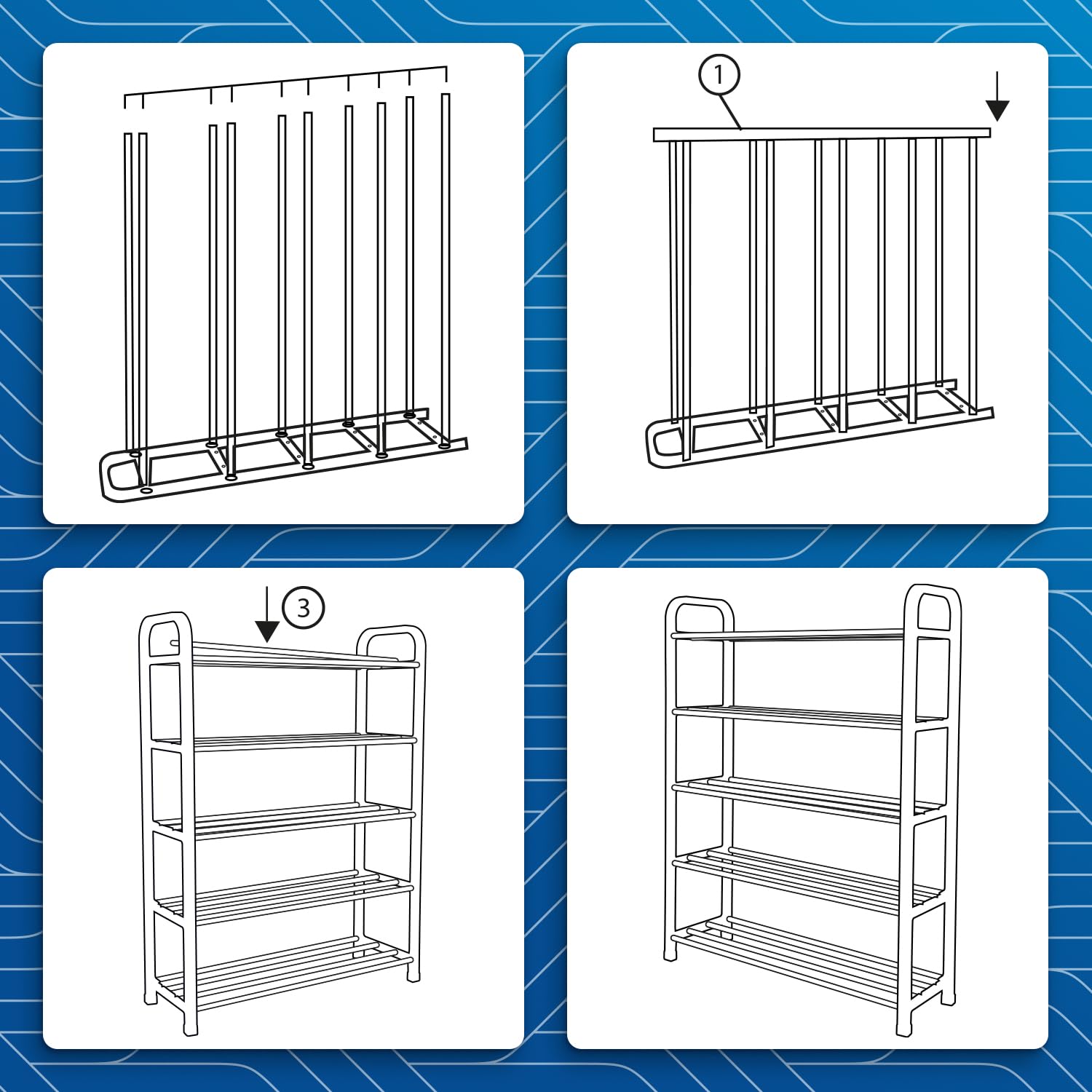 1

3