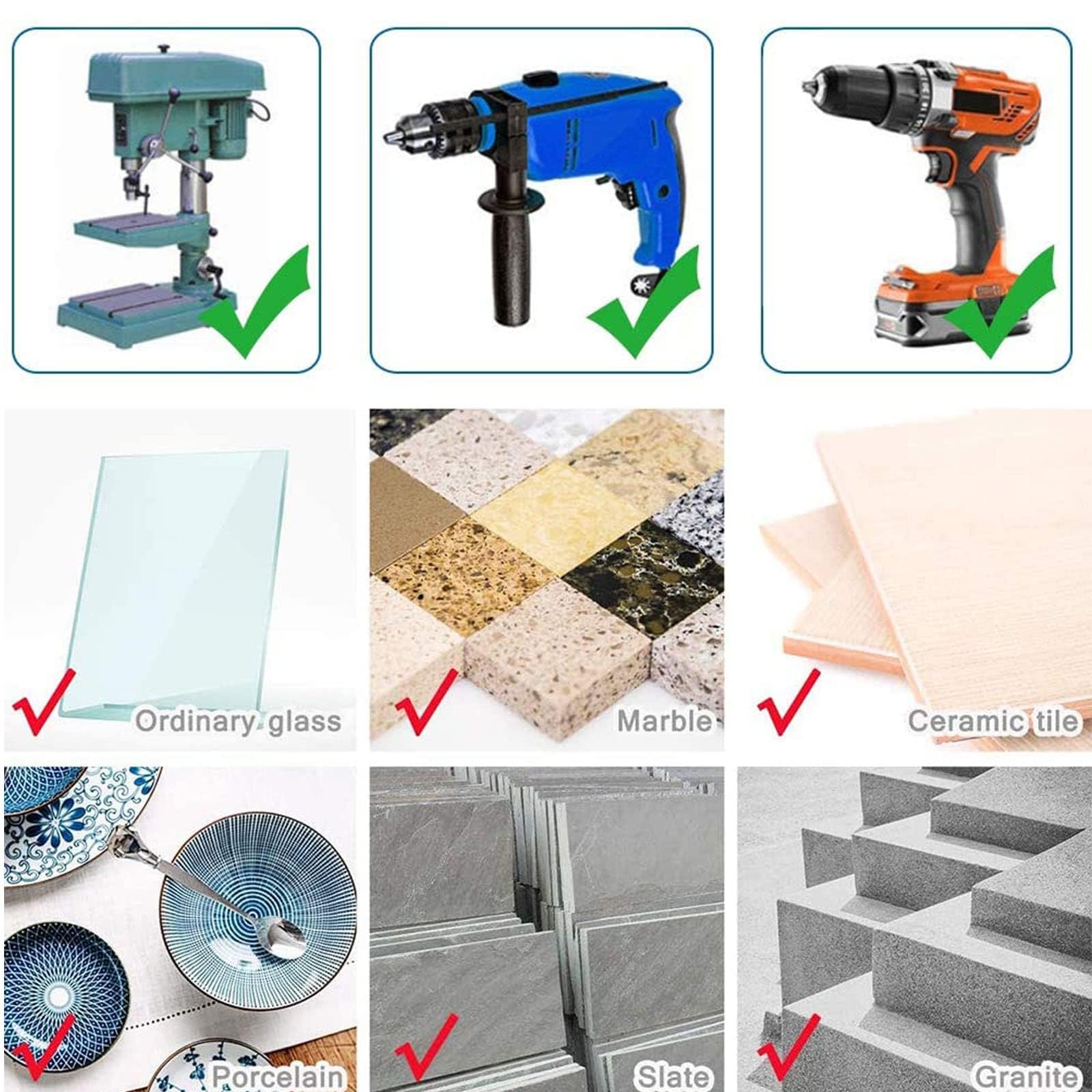 Ordinary glass

Marble

Ceramic tile

Porcelain

Slate

Granite