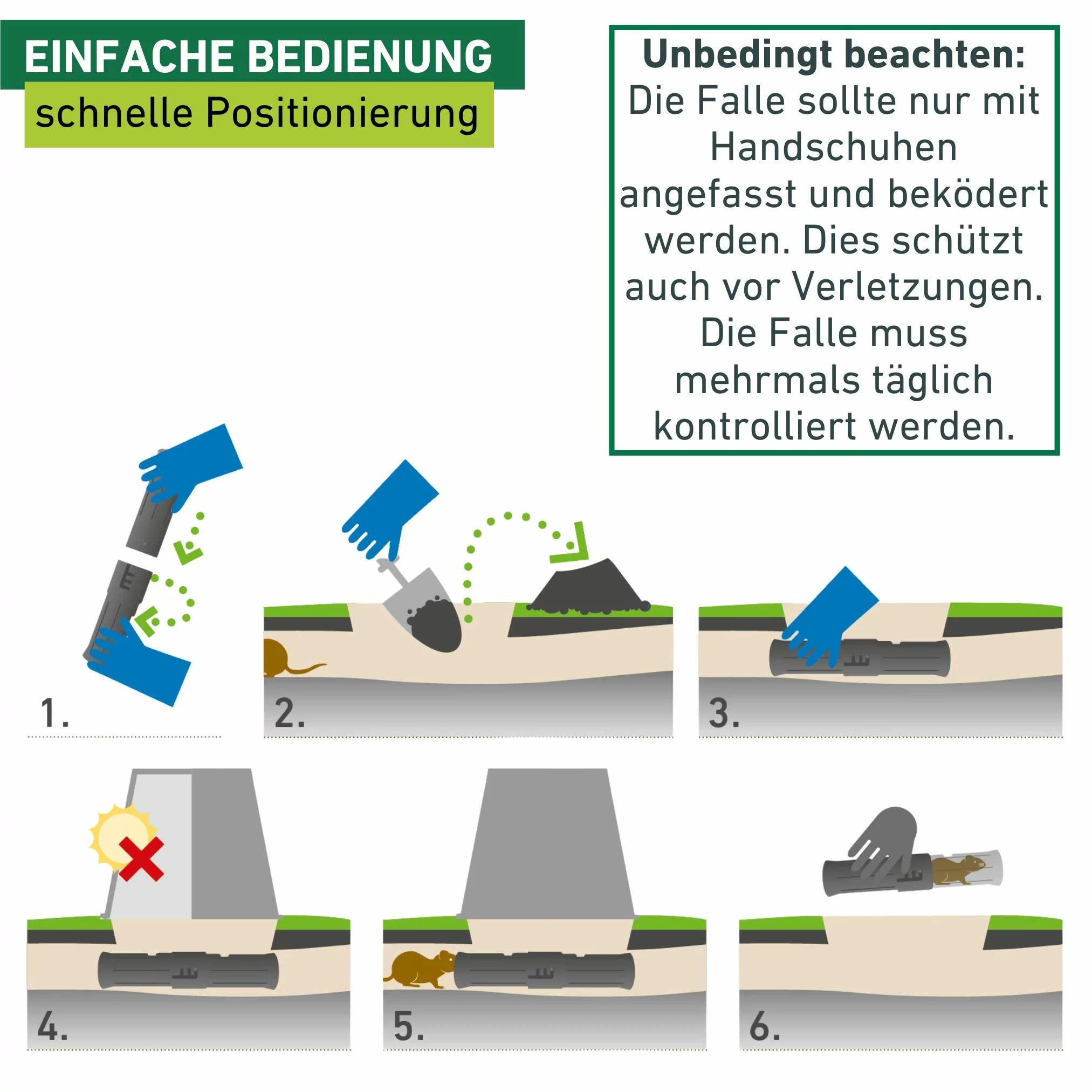 EINFACHE BEDIENUNG
schnelle Positionierung

Unbedingt beachten:
Die Falle sollte nur mit Handschuhen angefasst und beködert werden. Dies schützt auch vor Verletzungen. Die Falle muss mehrmals täglich kontrolliert werden.

1.

2.

3.

4.

5.

6.