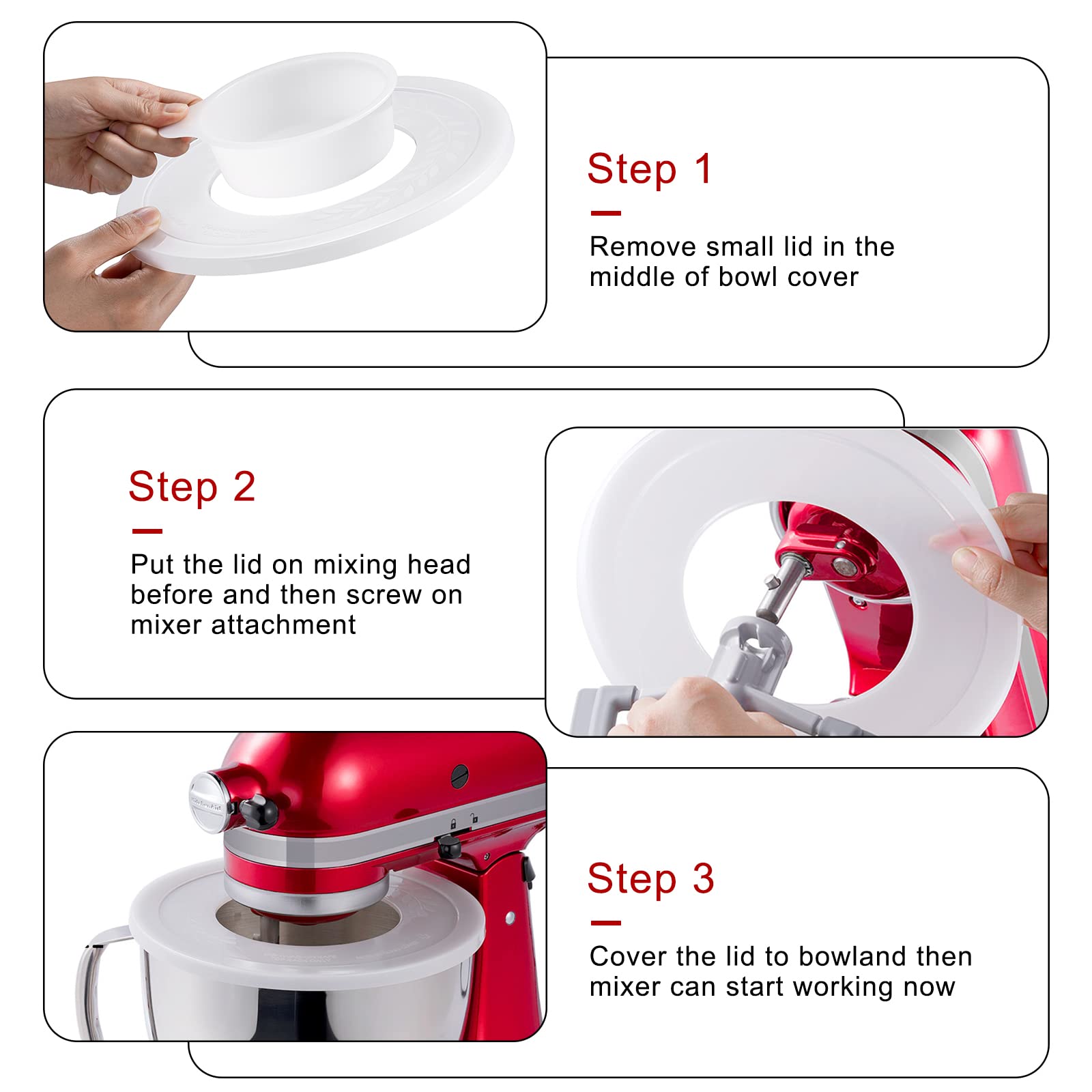 Step 1

Remove small lid in the middle of bowl cover

Step 2

Put the lid on mixing head before and then screw on mixer attachment

Step 3

Cover the lid to bowland then mixer can start working now