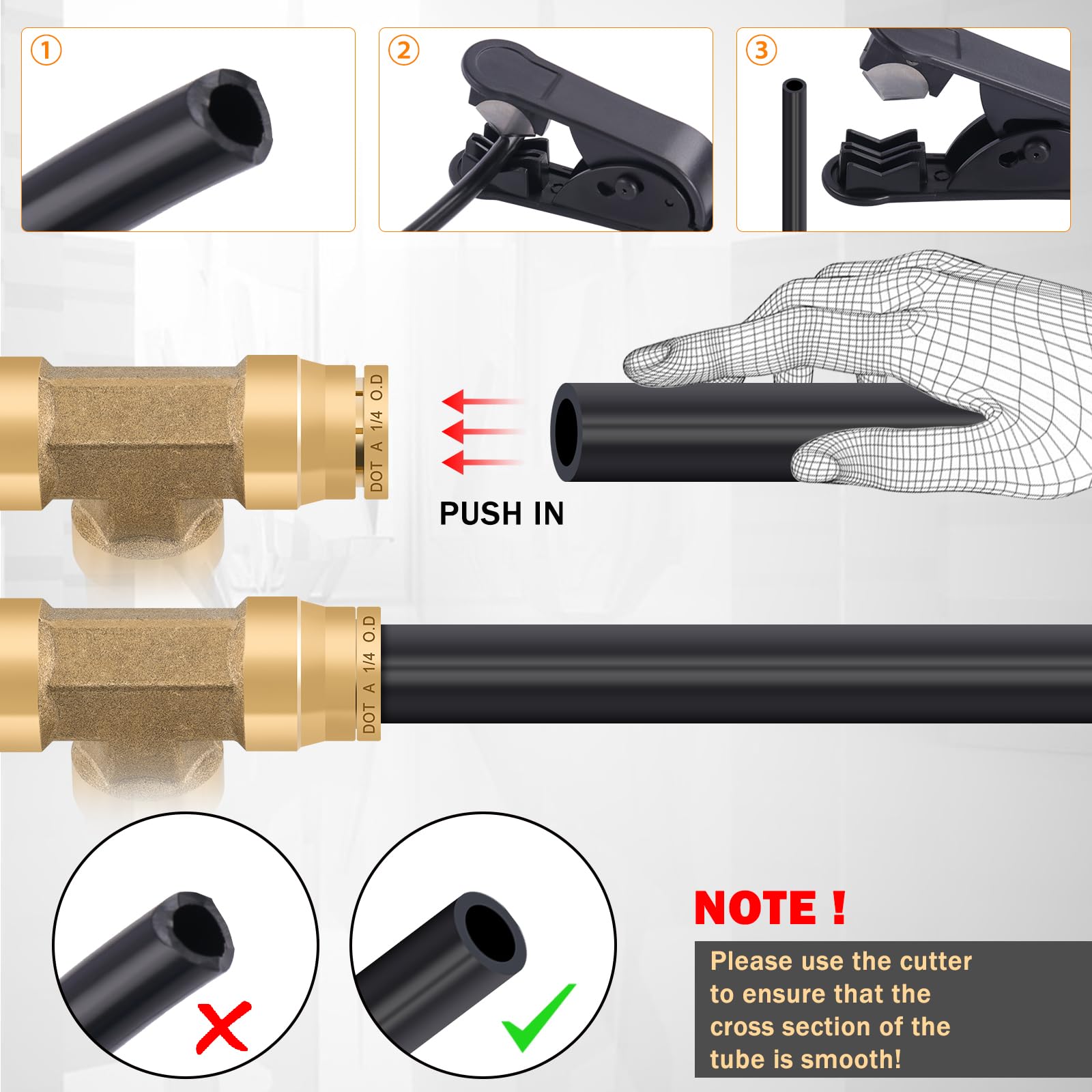 ①

②

③

DOT A 1/4 O.D

PUSH IN

DOT A 1/4 O.D

NOTE !

Please use the cutter to ensure that the cross section of the tube is smooth!