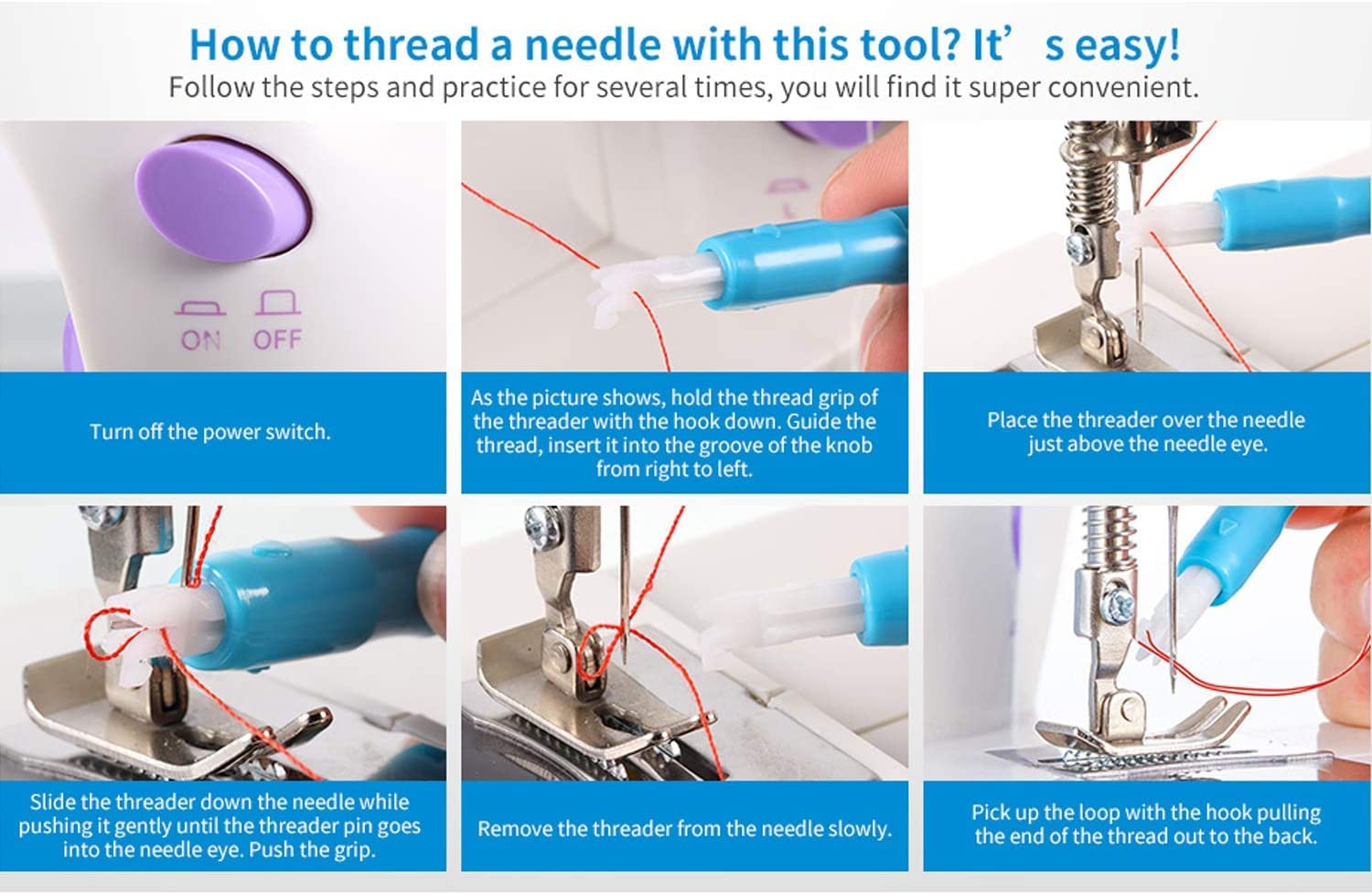 How to thread a needle with this tool? It’ s easy!
Follow the steps and practice for several times, you will find it super convenient.

ON OFF

Turn off the power switch.

As the picture shows, hold the thread grip of the threader with the hook down. Guide the thread, insert it into the groove of the knob from right to left.

Place the threader over the needle just above the needle eye.

Slide the threader down the needle while pushing it gently until the threader pin goes into the needle eye. Push the grip.

Remove the threader from the needle slowly.

Pick up the loop with the hook pulling the end of the thread out to the back.