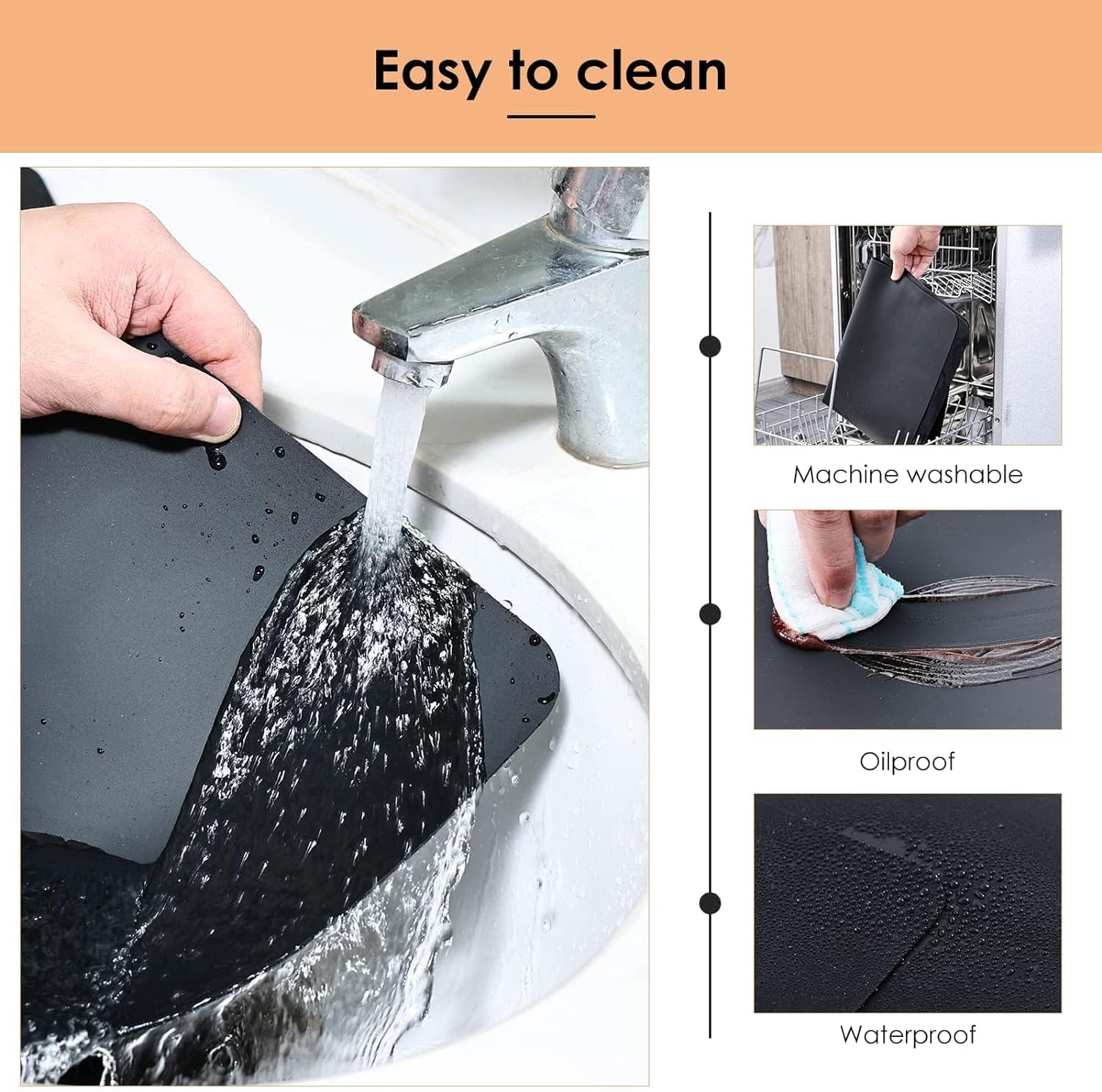 Easy to clean

Machine washable

Oilproof

Waterproof