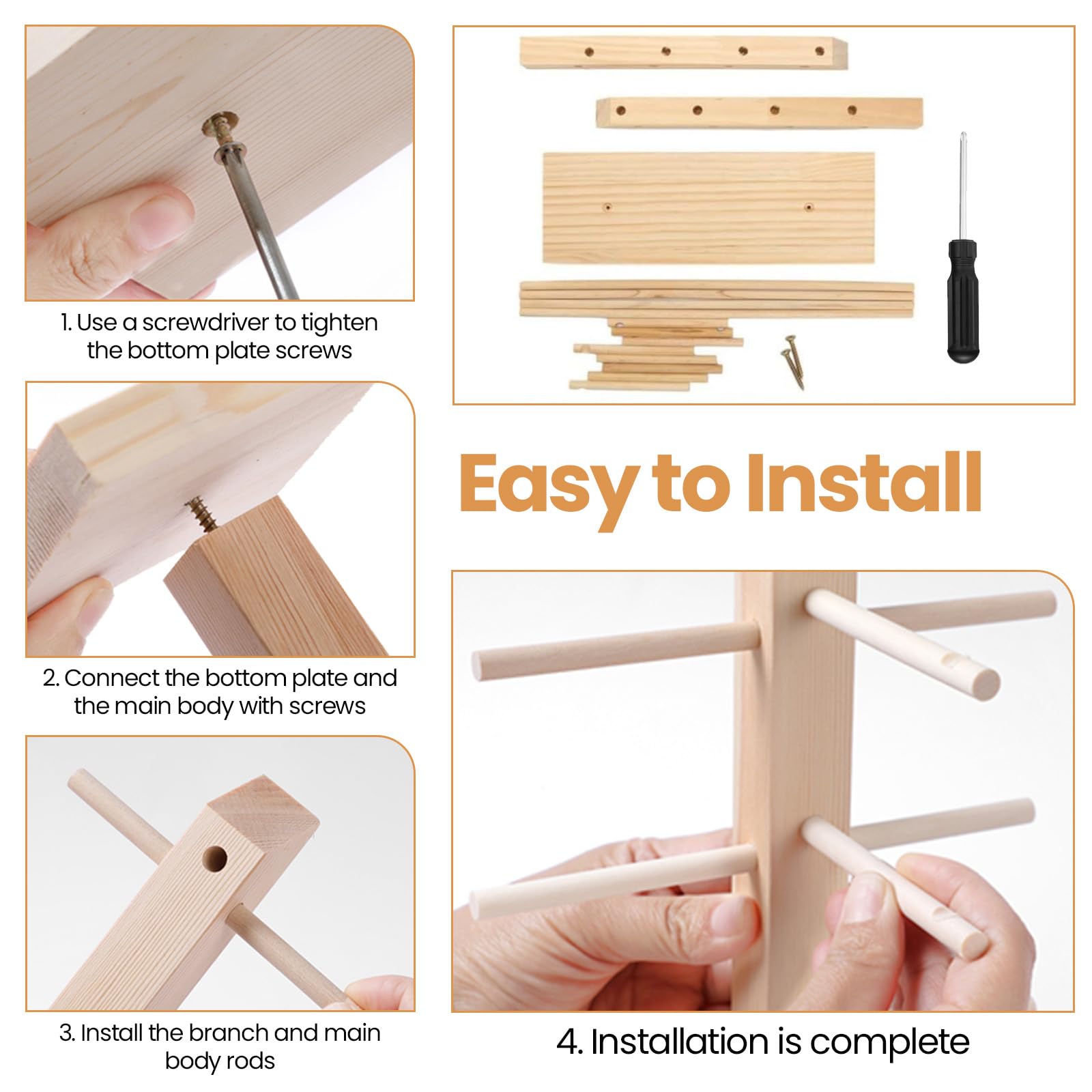 1. Use a screwdriver to tighten the bottom plate screws

2. Connect the bottom plate and the main body with screws

3. Install the branch and main body rods

Easy to Install

4. Installation is complete