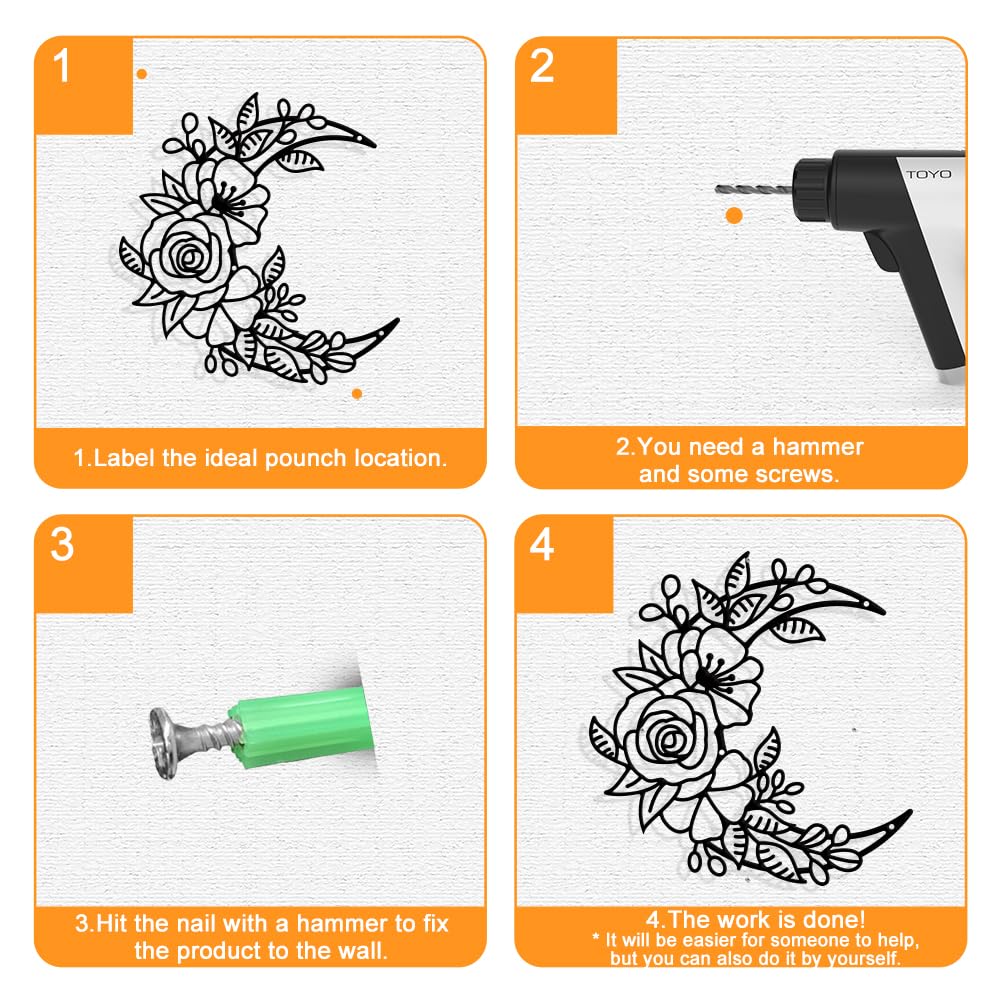 1

1.Label the ideal pounch location.

2

TOYO

2.You need a hammer and some screws.

3

3.Hit the nail with a hammer to fix the product to the wall.

4

4.The work is done!
* It will be easier for someone to help, but you can also do it by yourself.