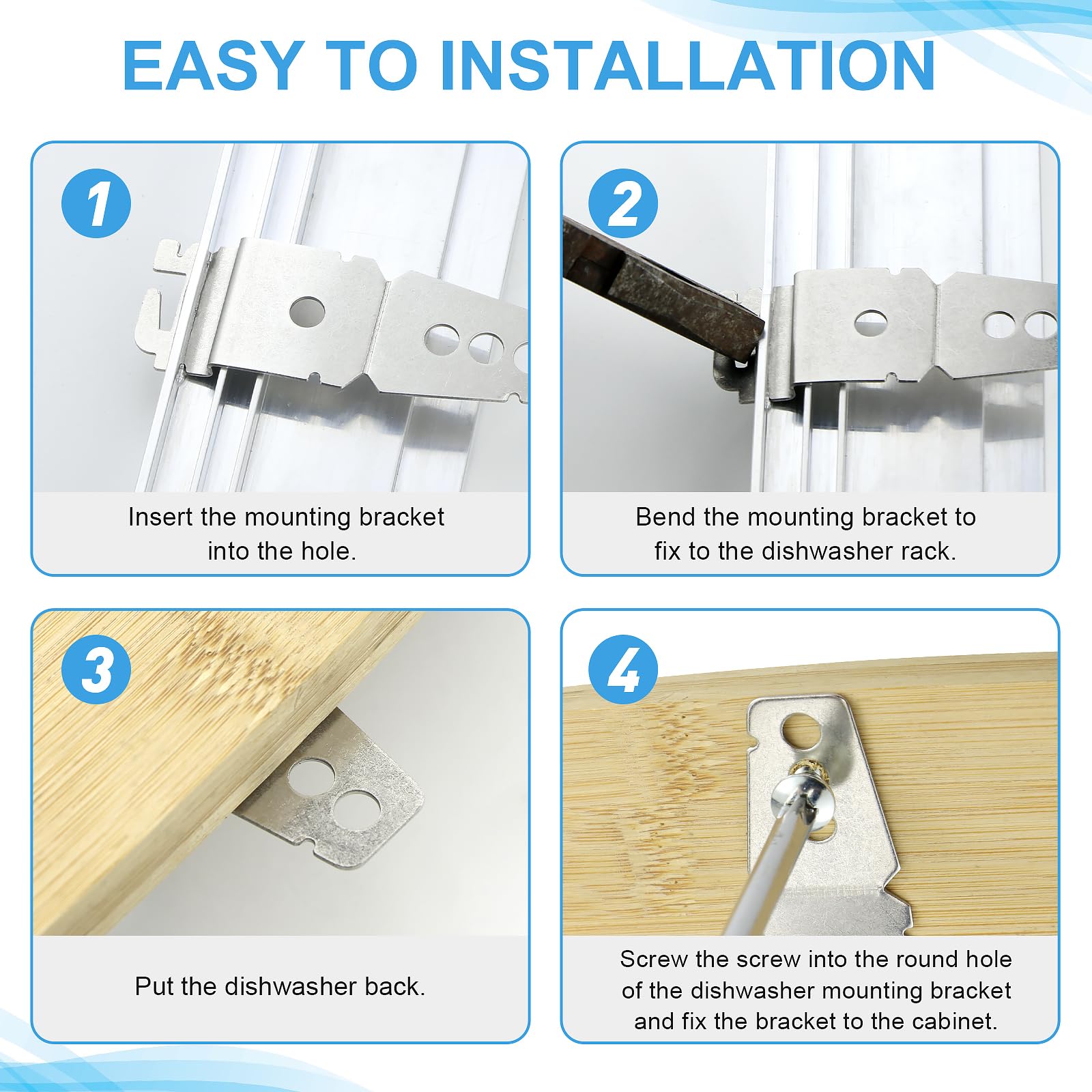 EASY TO INSTALLATION

1

Insert the mounting bracket into the hole.

2

Bend the mounting bracket to fix to the dishwasher rack.

3

Put the dishwasher back.

4

Screw the screw into the round hole of the dishwasher mounting bracket and fix the bracket to the cabinet.